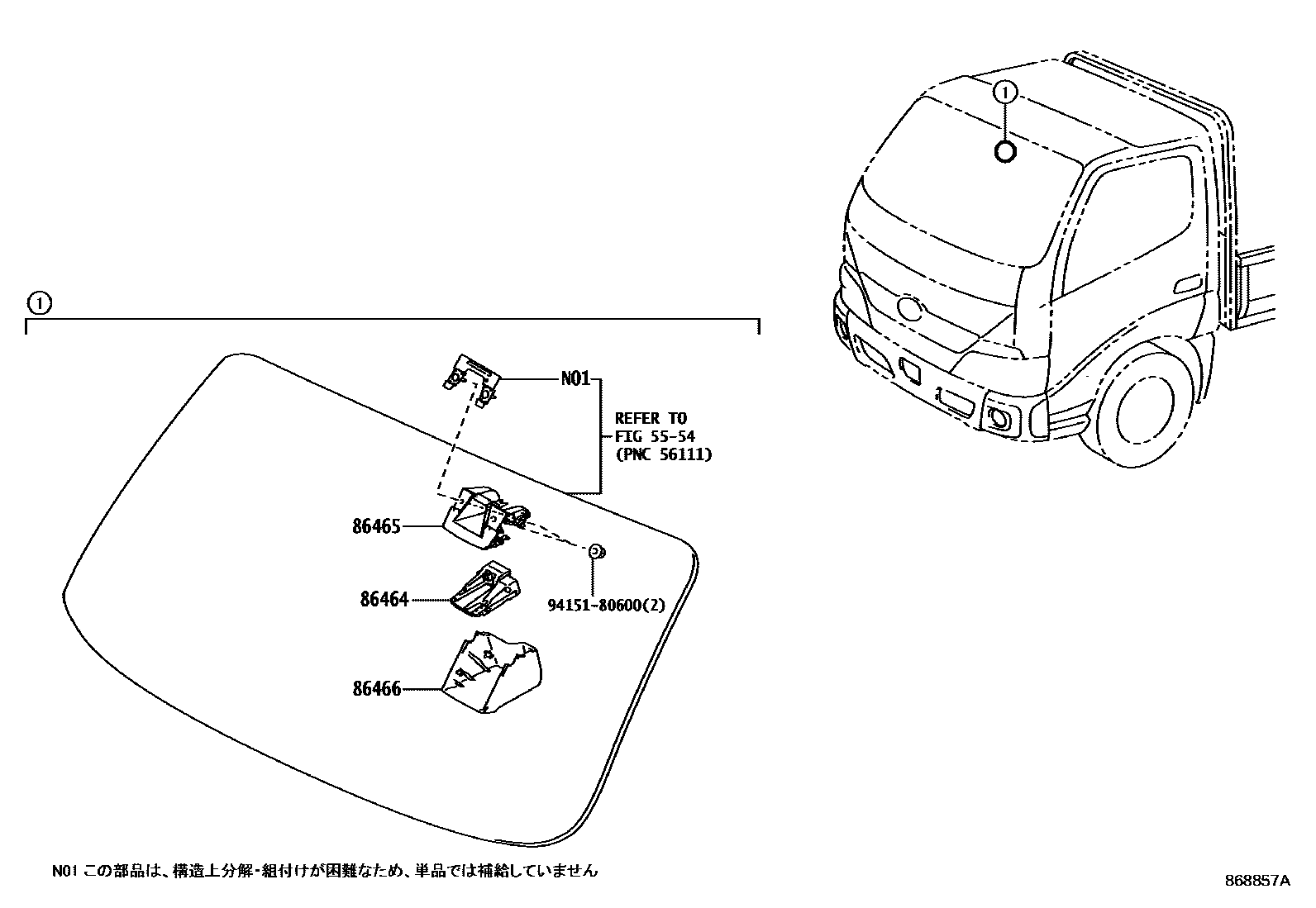 1

1

N01

REFER TO
FIG 55-54
(PNC 56111)

86465

86464

94151-80600(2)

86466

N01 この部品は、構造上分解・組付けが困難なため、単品では補給していません

868857A