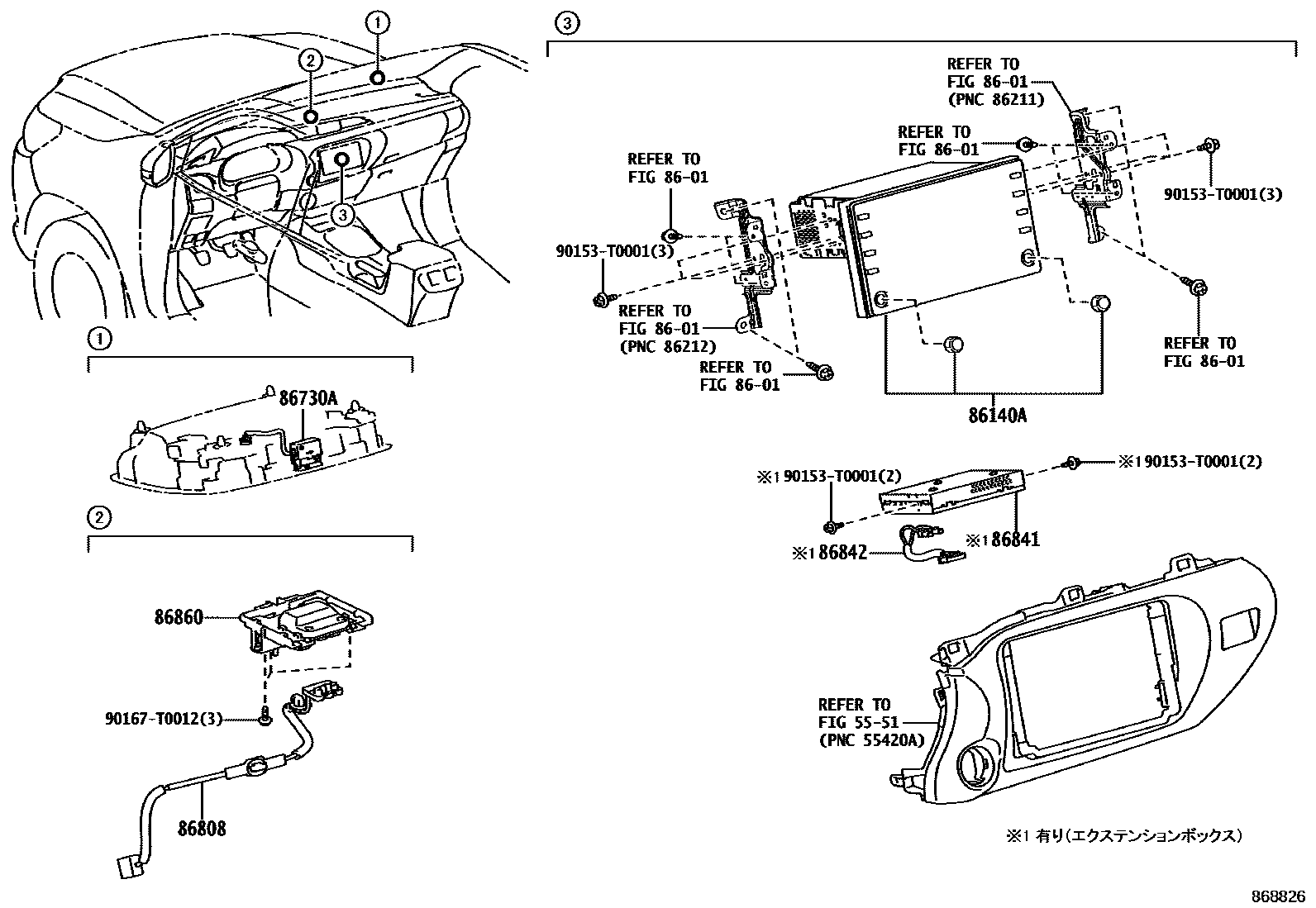 1
2
3

1
86730A

2
86860
90167-T0012(3)
86808

3
REFER TO
FIG 86-01
(PNC 86211)
REFER TO
FIG 86-01
REFER TO
FIG 86-01
90153-T0001(3)
90153-T0001(3)
REFER TO
FIG 86-01
(PNC 86212)
REFER TO
FIG 86-01
REFER TO
FIG 86-01
86140A
※1 90153-T0001(2)
※1 90153-T0001(2)
※1 86842
※1 86841
REFER TO
FIG 55-51
(PNC 55420A)

※1 有り(エクステンションボックス)

868826