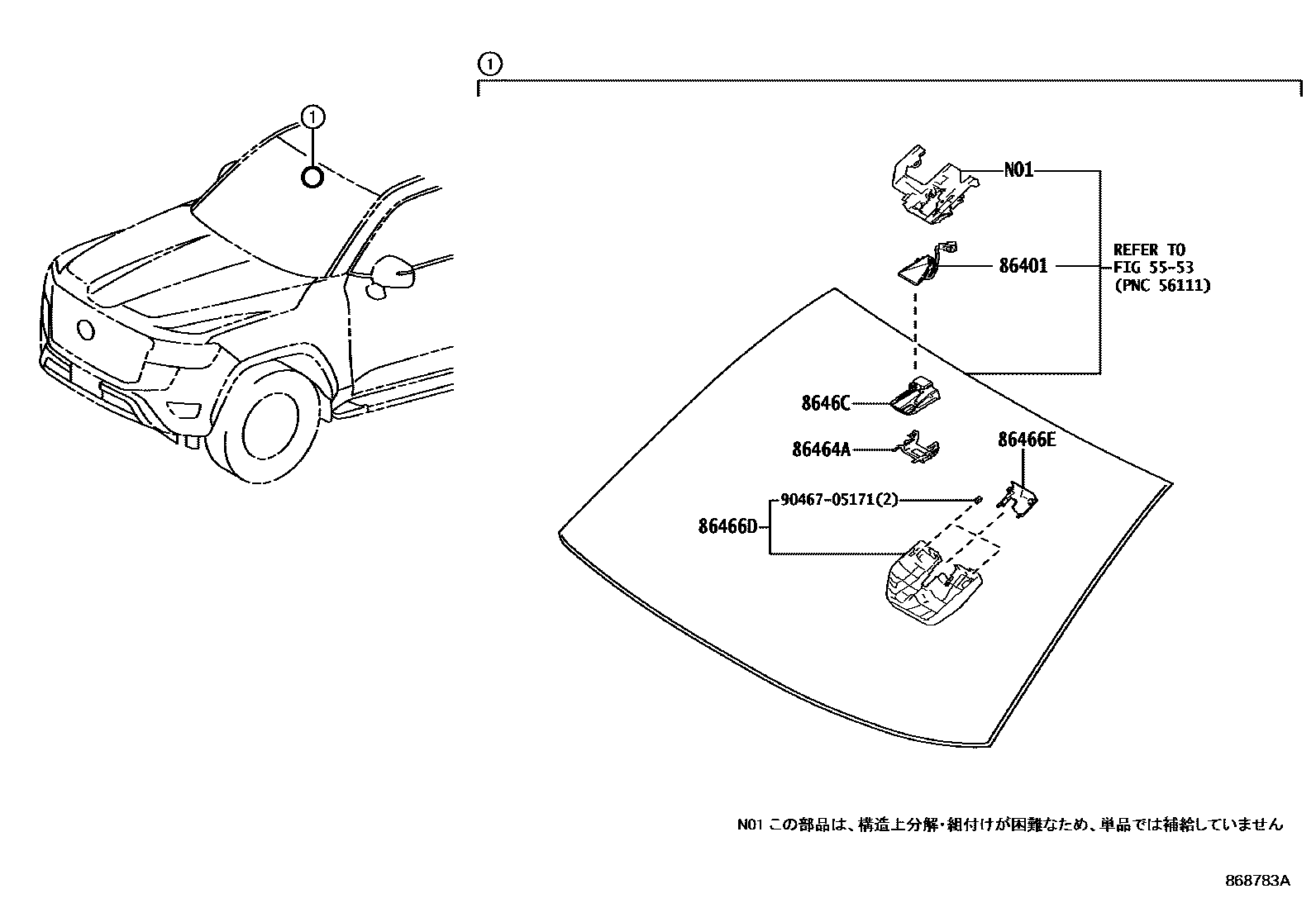 ①

①

N01

86401

REFER TO
FIG 55-53
(PNC 56111)

8646C

86464A

86466E

90467-05171(2)

86466D

N01 この部品は、構造上分解・組付けが困難なため、単品では補給していません

868783A