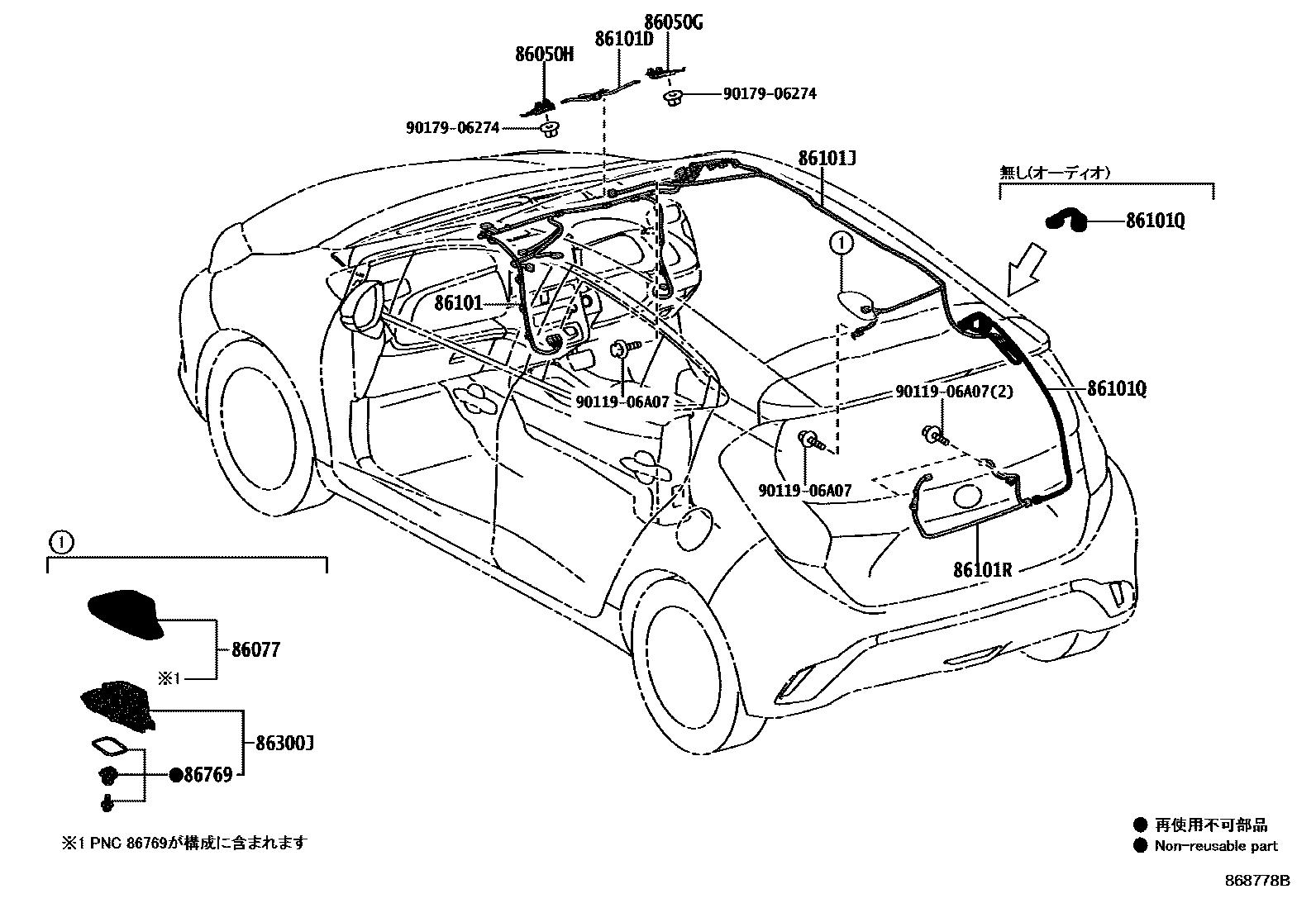 86050G
86101D
86050H
90179-06274
90179-06274
86101J
無し(オーディオ)
86101Q
1
86101
90119-06A07
90119-06A07(2)
86101Q
90119-06A07
86101R
1
86077
※1
86300J
●86769
※1 PNC 86769が構成に含まれます
● 再使用不可部品
● Non-reusable part
868778B