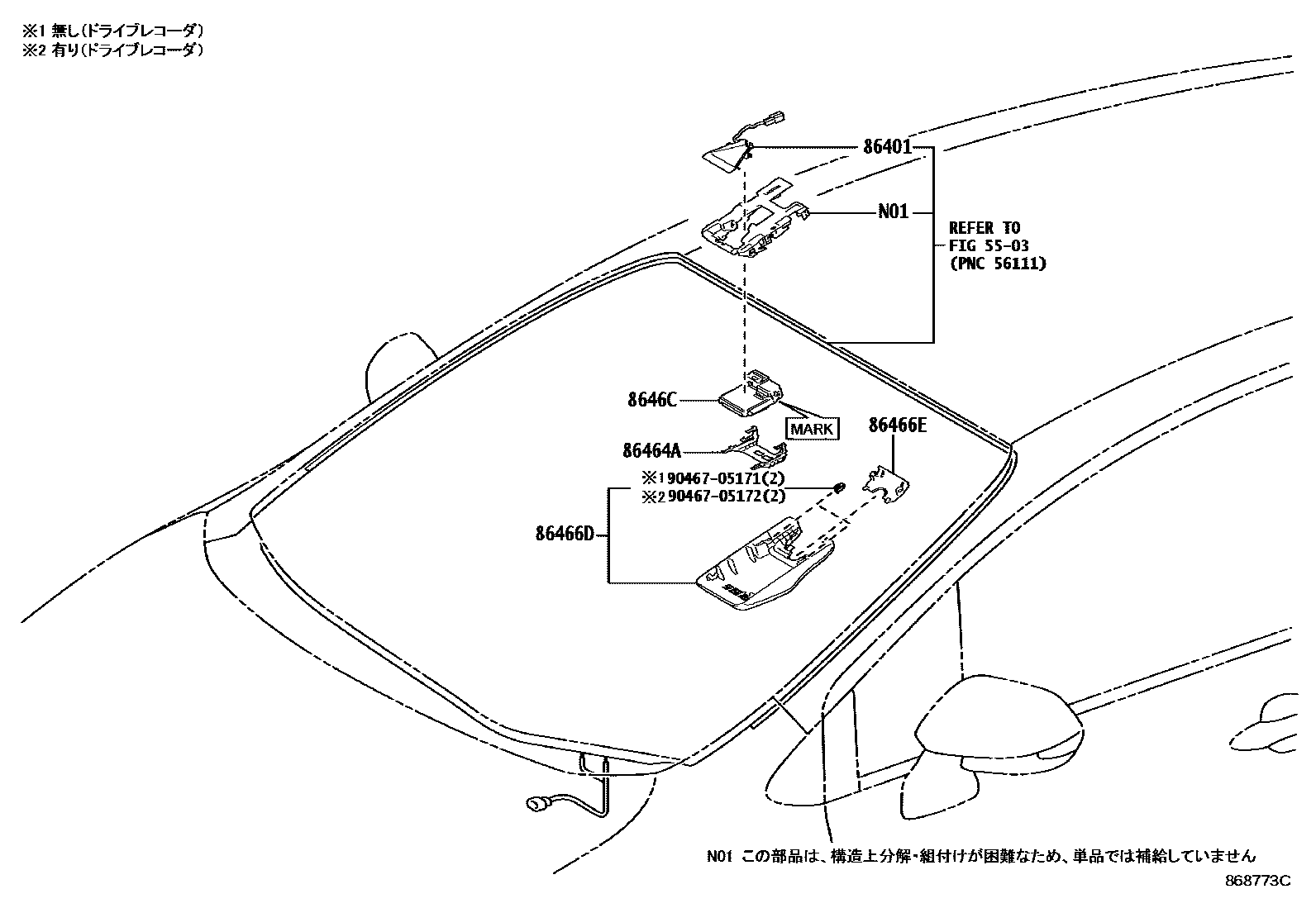 ※1 無し(ドライブレコーダ)
※2 有り(ドライブレコーダ)

86401

N01

REFER TO
FIG 55-03
(PNC 56111)

8646C

MARK

86466E

86464A

※1 90467-05171(2)
※2 90467-05172(2)

86466D

N01 この部品は、構造上分解・組付けが困難なため、単品では補給していません

868773C