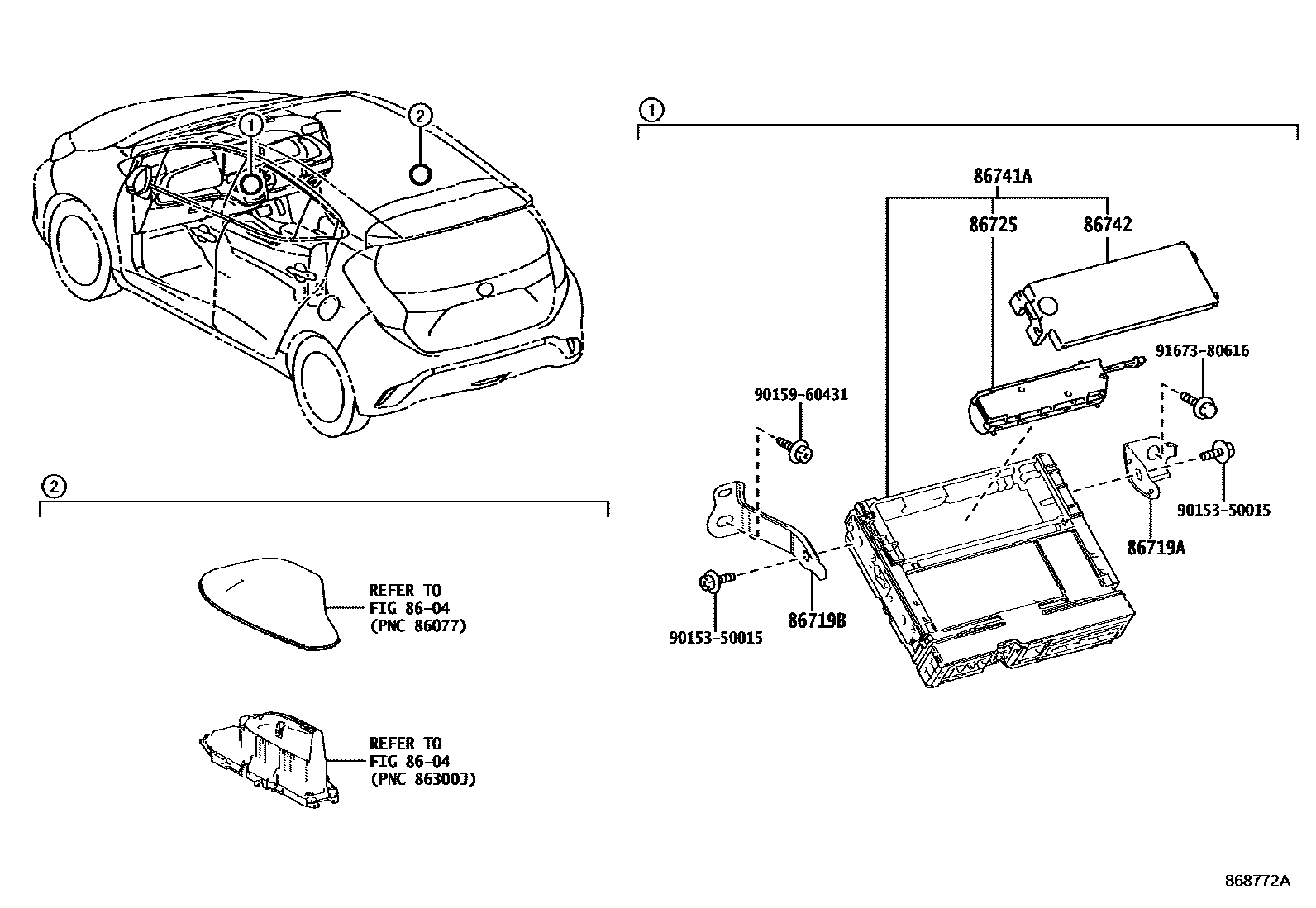 1
2
1
86741A
86725
86742
91673-80616
90159-60431
90153-50015
86719A
86719B
90153-50015
2
REFER TO
FIG 86-04
(PNC 86077)
REFER TO
FIG 86-04
(PNC 86300J)
868772A