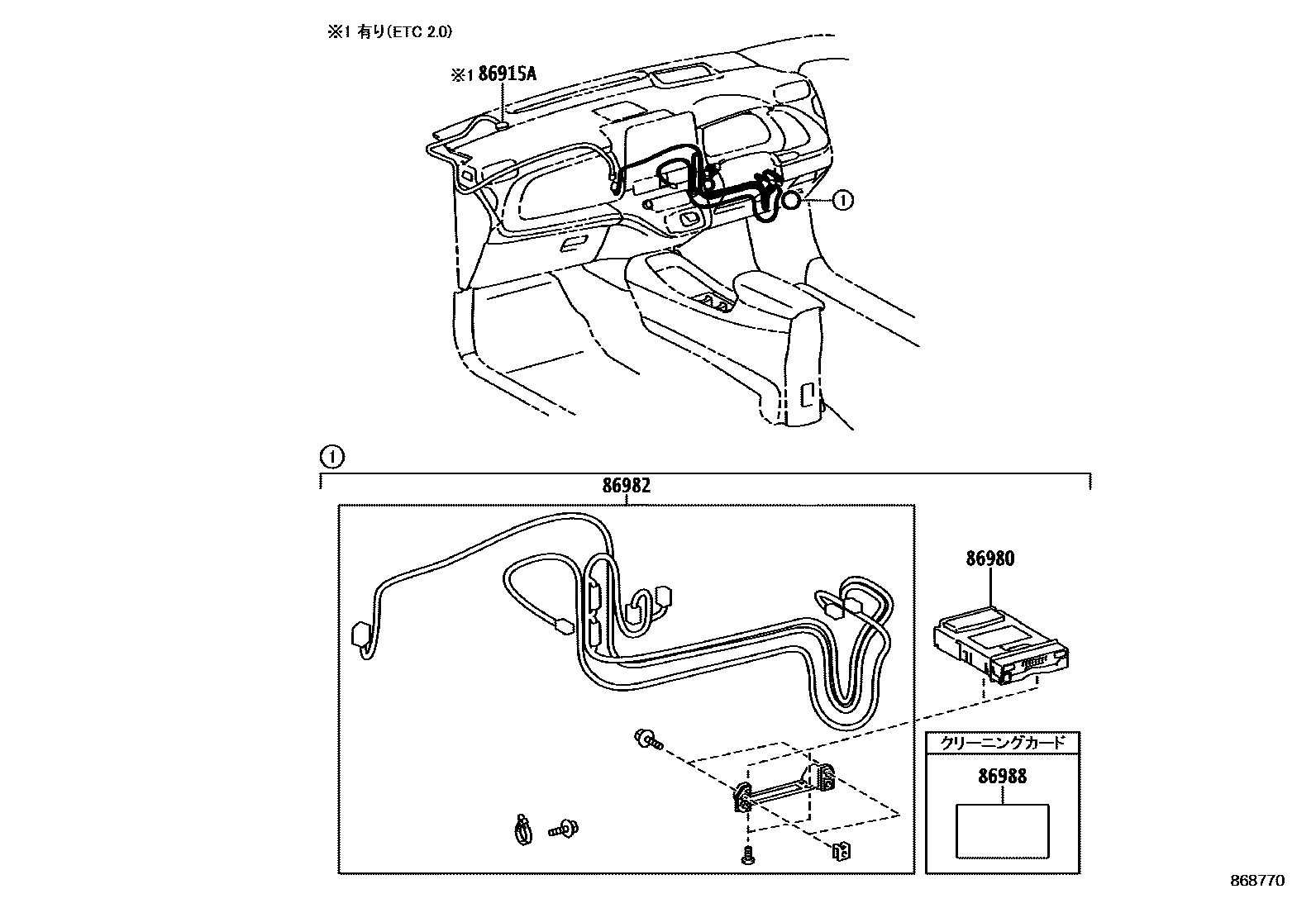 ※1 有り(ETC 2.0)

※1 86915A

①

①

86982

86980

クリーニングカード

86988

868770