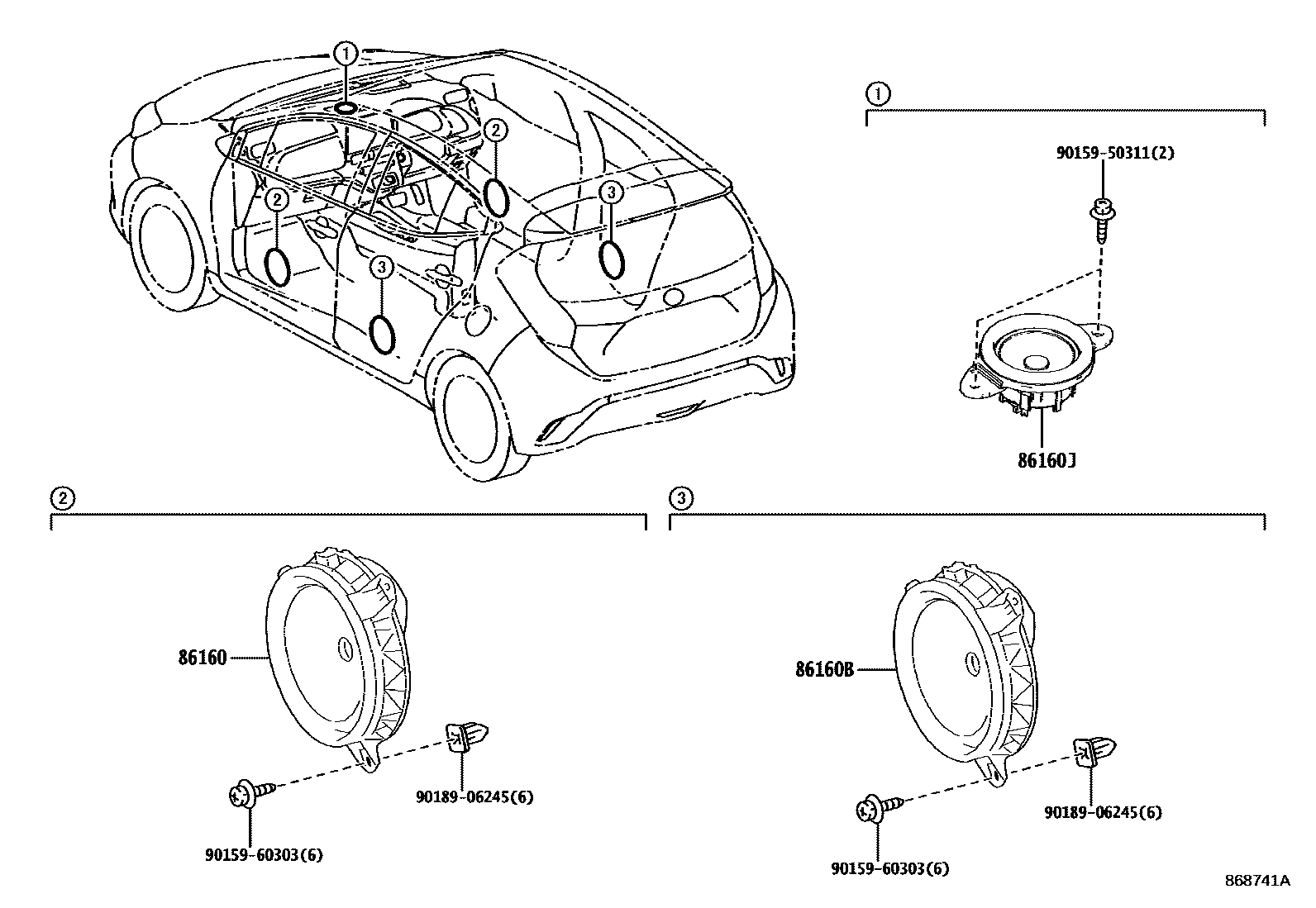 ①
②
②
③
③

①
90159-50311(2)
86160J

②
86160
90189-06245(6)
90159-60303(6)

③
86160B
90189-06245(6)
90159-60303(6)

868741A