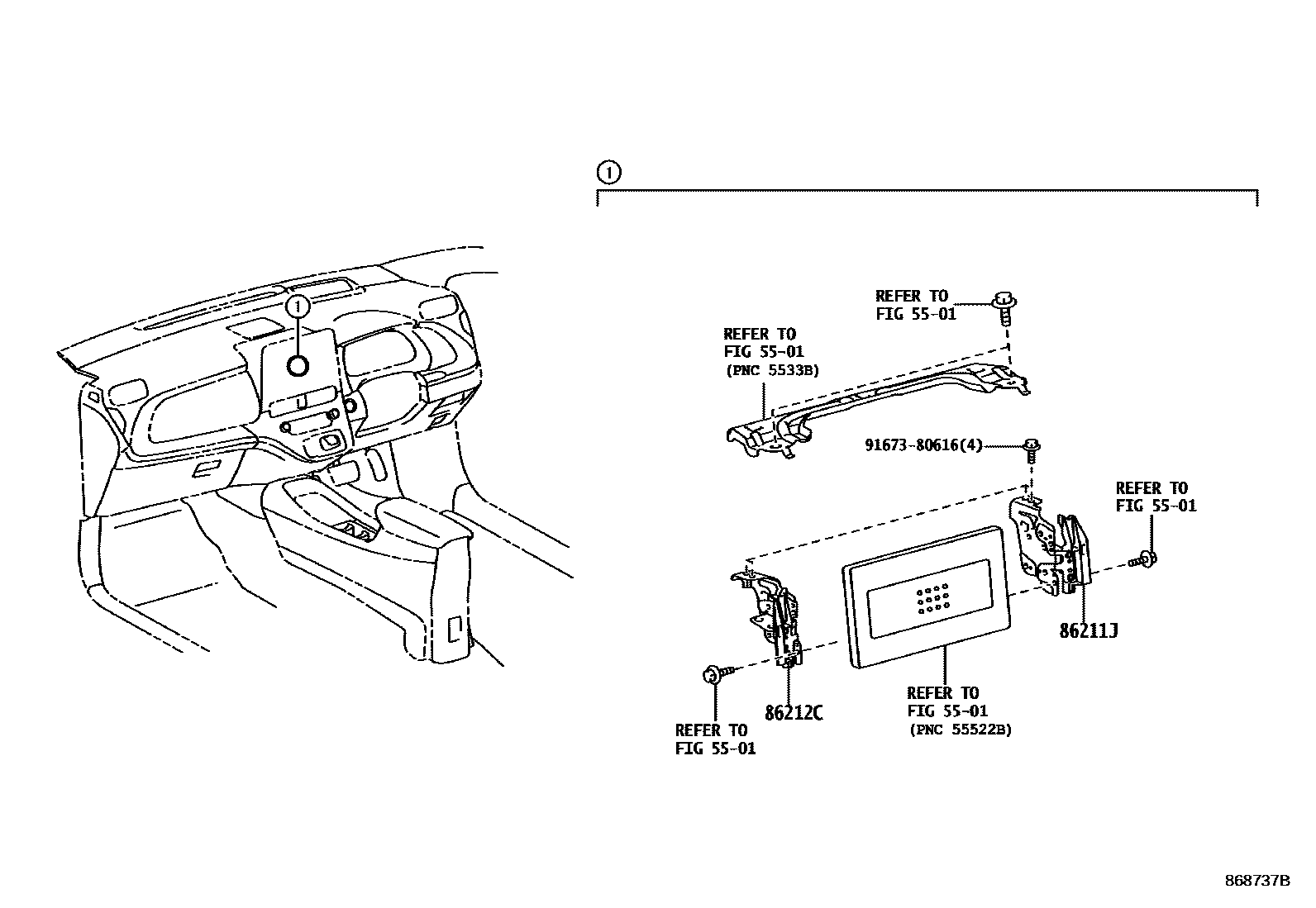 1

1

REFER TO
FIG 55-01

REFER TO
FIG 55-01
(PNC 5533B)

91673-80616(4)

REFER TO
FIG 55-01

86211J

86212C

REFER TO
FIG 55-01
(PNC 55522B)

REFER TO
FIG 55-01

868737B