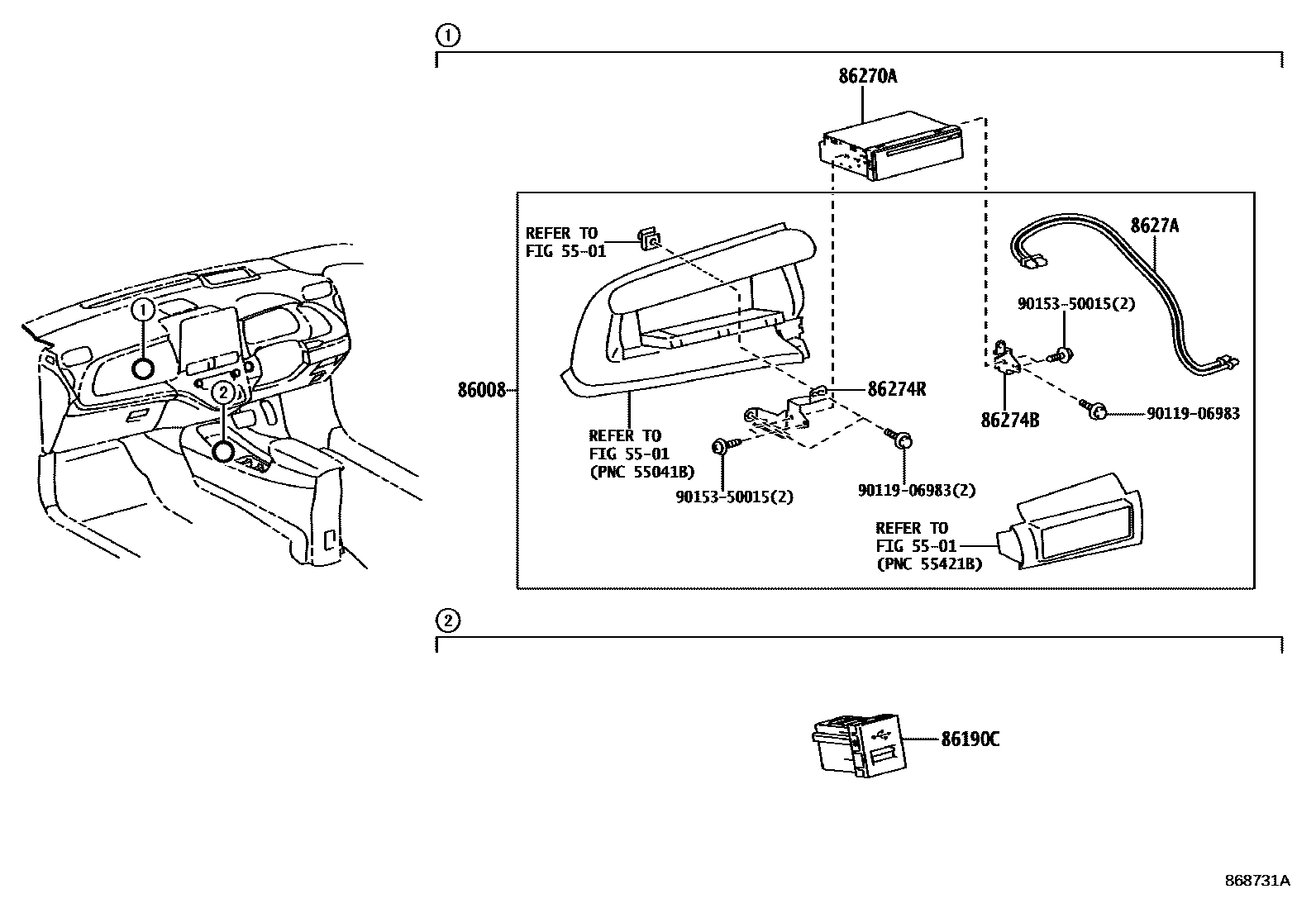 1

2

1

86270A

REFER TO
FIG 55-01

8627A

90153-50015(2)

86008

86274R

86274B

90119-06983

REFER TO
FIG 55-01
(PNC 55041B)

90153-50015(2)

90119-06983(2)

REFER TO
FIG 55-01
(PNC 55421B)

2

86190C

868731A