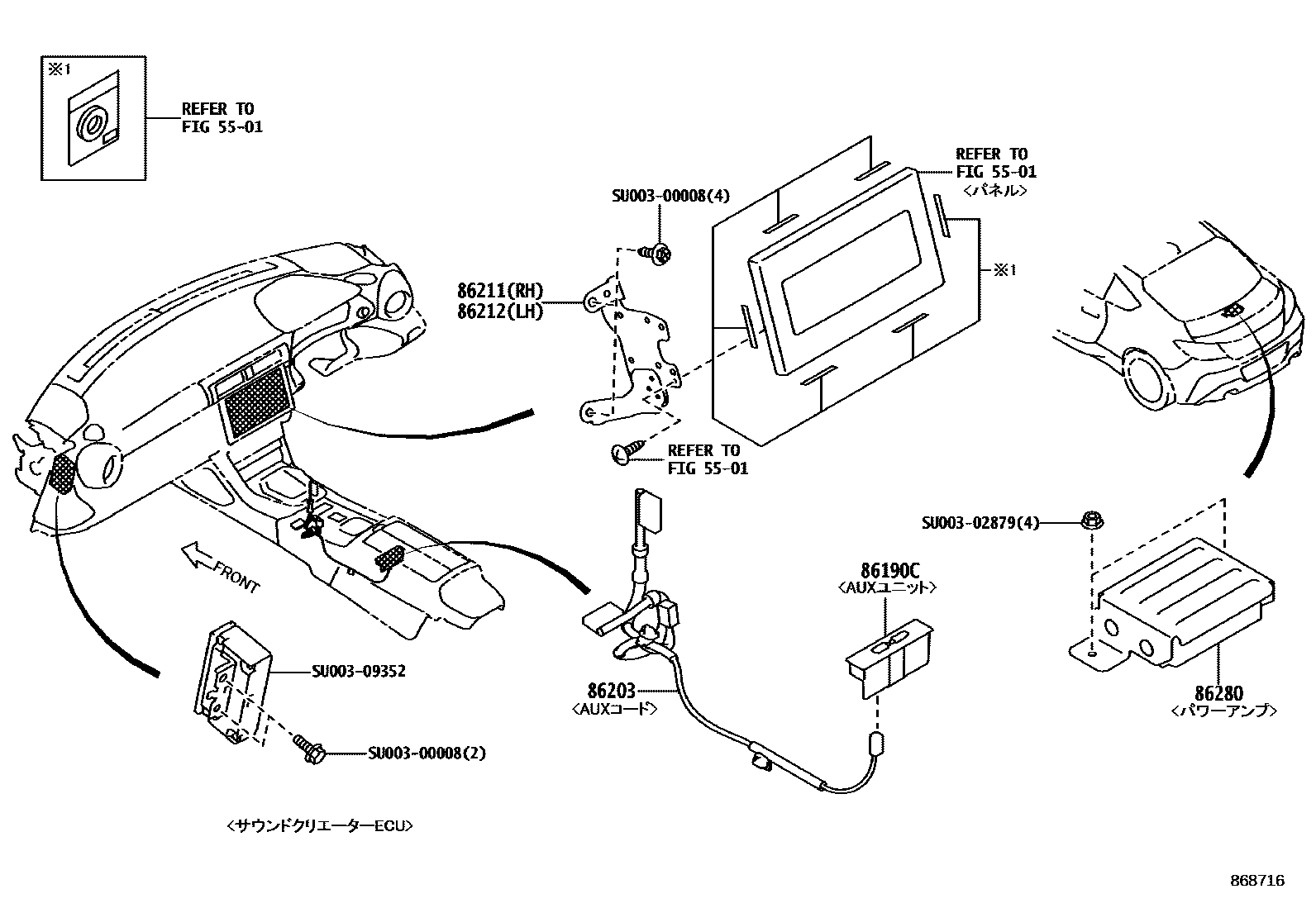 ※1

REFER TO
FIG 55-01

SU003-00008(4)

REFER TO
FIG 55-01
<パネル>

※1

86211(RH)
86212(LH)

REFER TO
FIG 55-01

FRONT

SU003-02879(4)

86190C
<AUXユニット>

SU003-09352

86203
<AUXコード>

86280
<パワーアンプ>

SU003-00008(2)

<サウンドクリエーターECU>

868716