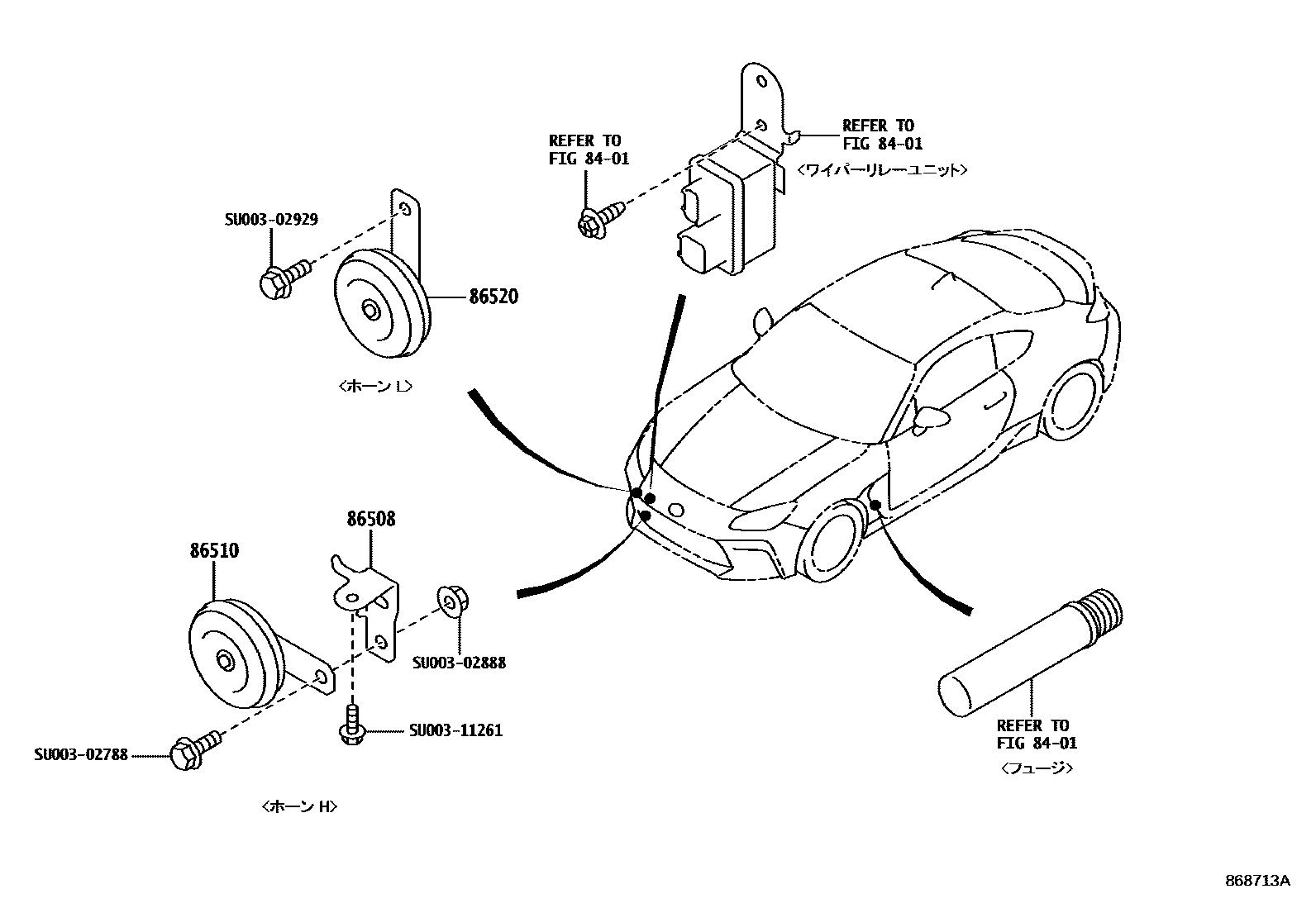 REFER TO
FIG 84-01

REFER TO
FIG 84-01
〈ワイパーリレーユニット〉

SU003-02929

86520

〈ホーン L〉

86508

86510

SU003-02888

SU003-11261

SU003-02788

〈ホーン H〉

REFER TO
FIG 84-01
〈フュージ〉

868713A