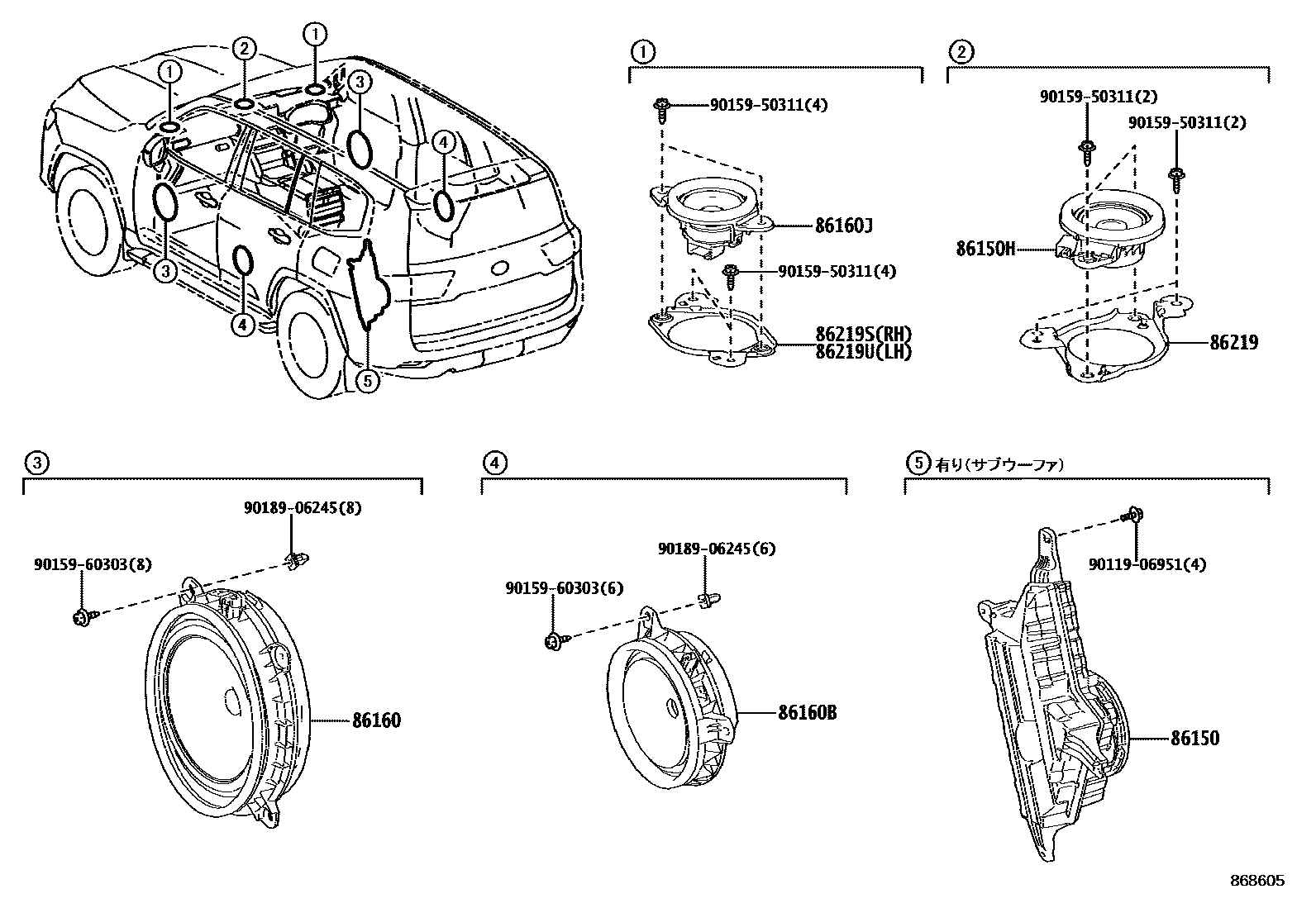 ①
②
①
③
④
③
④
⑤

①
90159-50311(4)
86160J
90159-50311(4)
86219S(RH)
86219U(LH)

②
90159-50311(2)
90159-50311(2)
86150H
86219

③
90189-06245(8)
90159-60303(8)
86160

④
90189-06245(6)
90159-60303(6)
86160B

⑤ 有り(サブウーファ)
90119-06951(4)
86150

868605