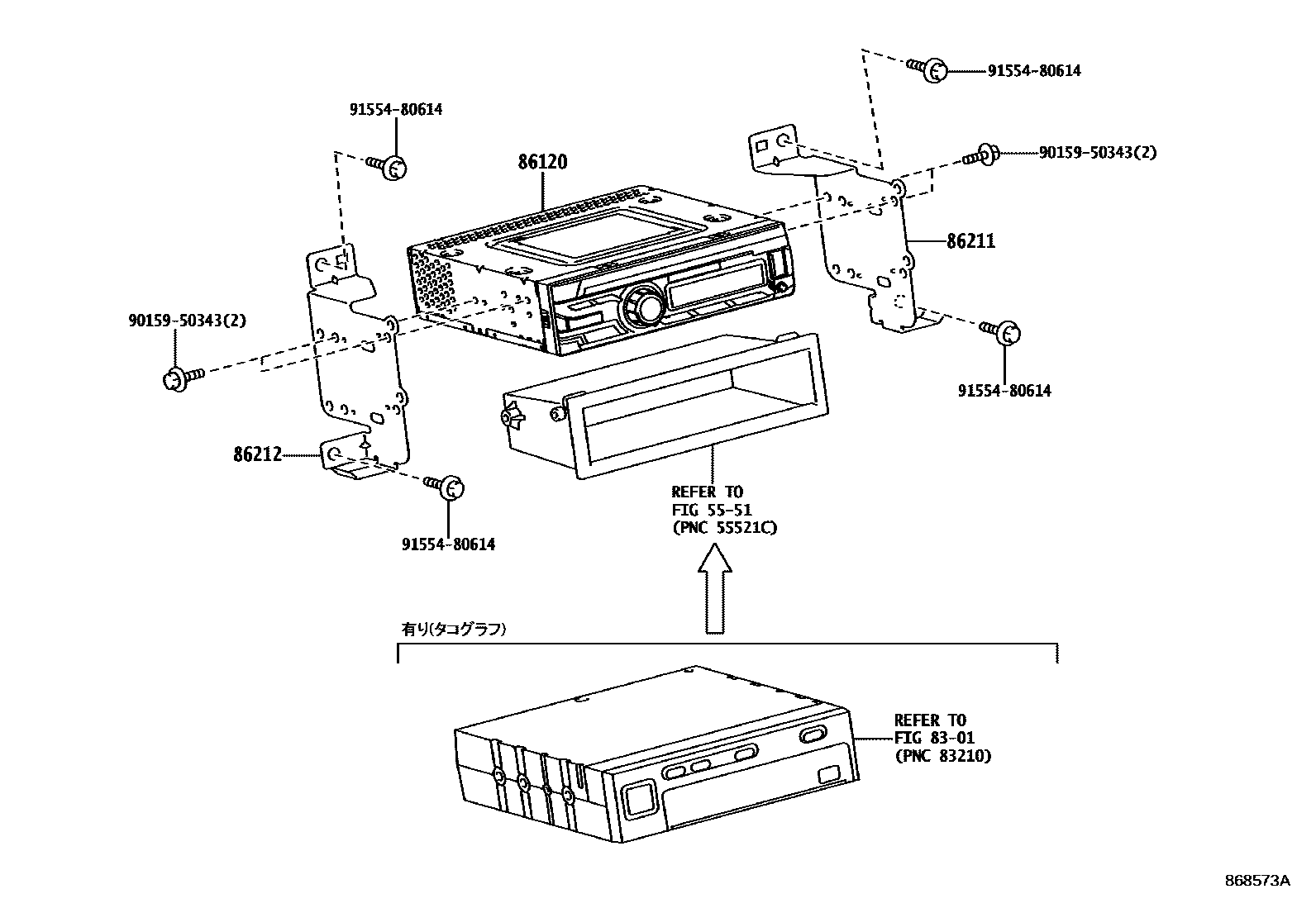 91554-80614

91554-80614

90159-50343(2)

86120

86211

90159-50343(2)

91554-80614

86212

91554-80614

REFER TO
FIG 55-51
(PNC 55521C)

有り(タコグラフ)

REFER TO
FIG 83-01
(PNC 83210)

868573A