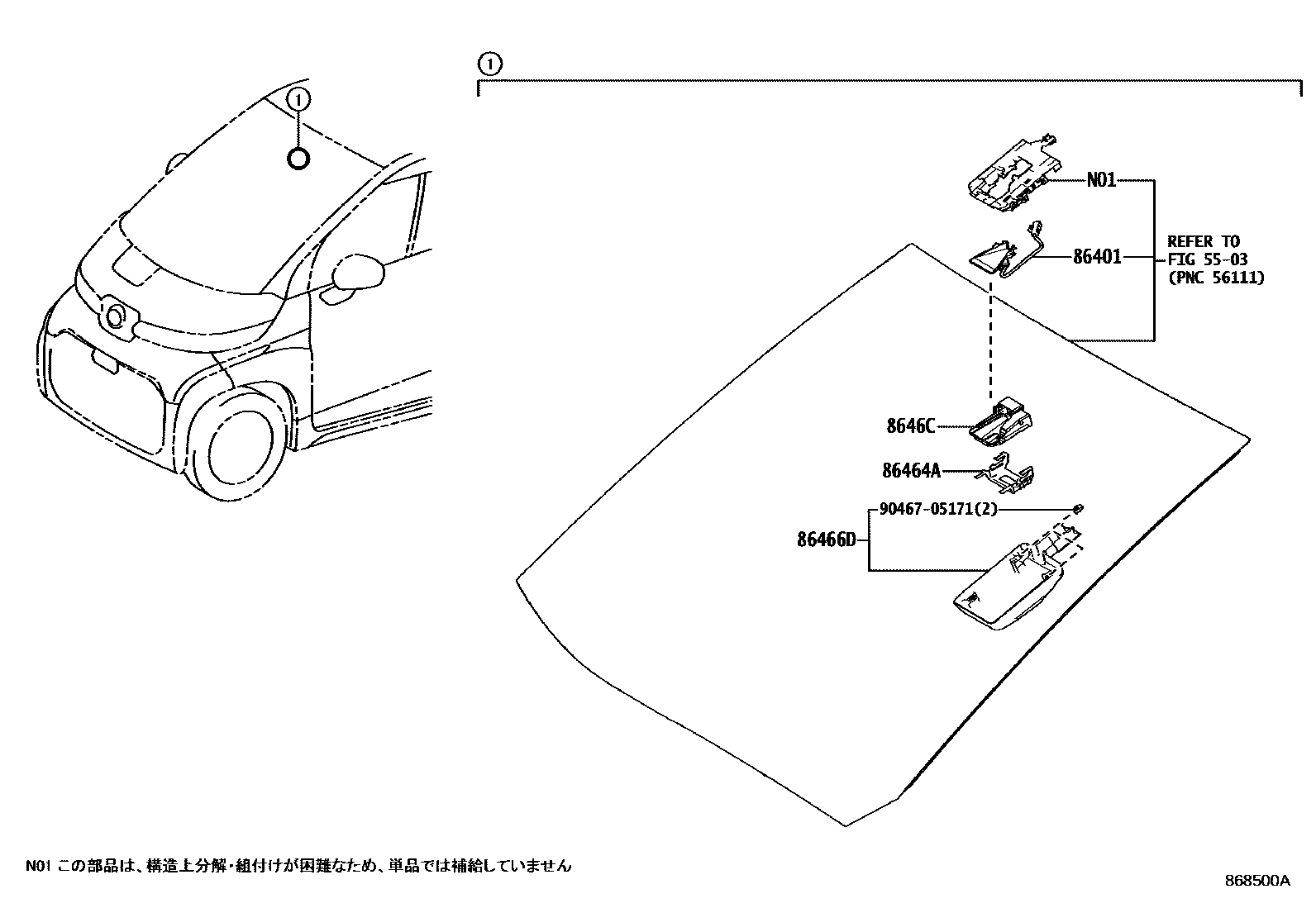 ①

①

N01

86401

REFER TO FIG 55-03 (PNC 56111)

8646C

86464A

90467-05171(2)

86466D

N01 この部品は、構造上分解・組付けが困難なため、単品では補給していません

868500A