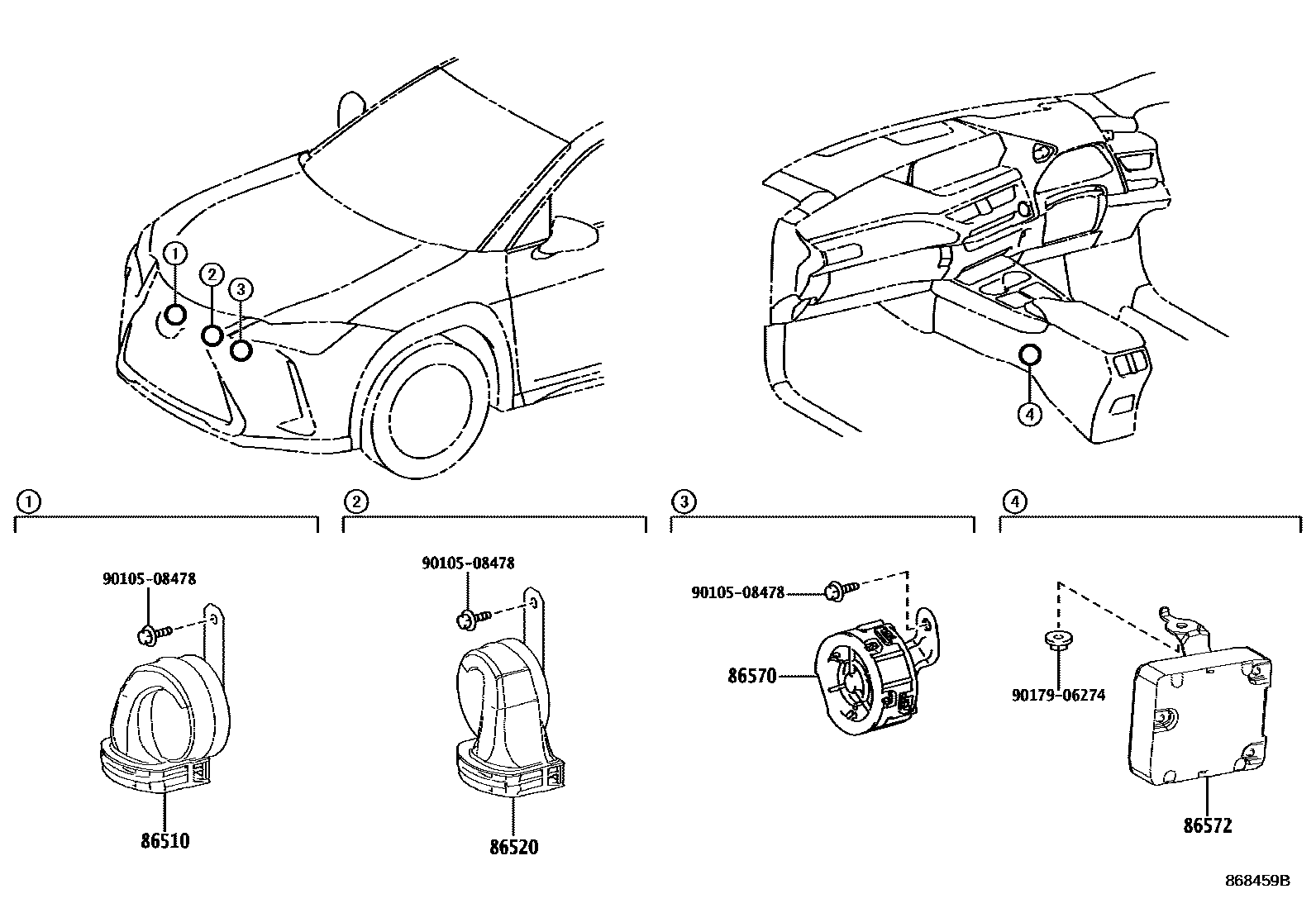 1
2
3
4

1
90105-08478
86510

2
90105-08478
86520

3
90105-08478
86570

4
90179-06274
86572

868459B