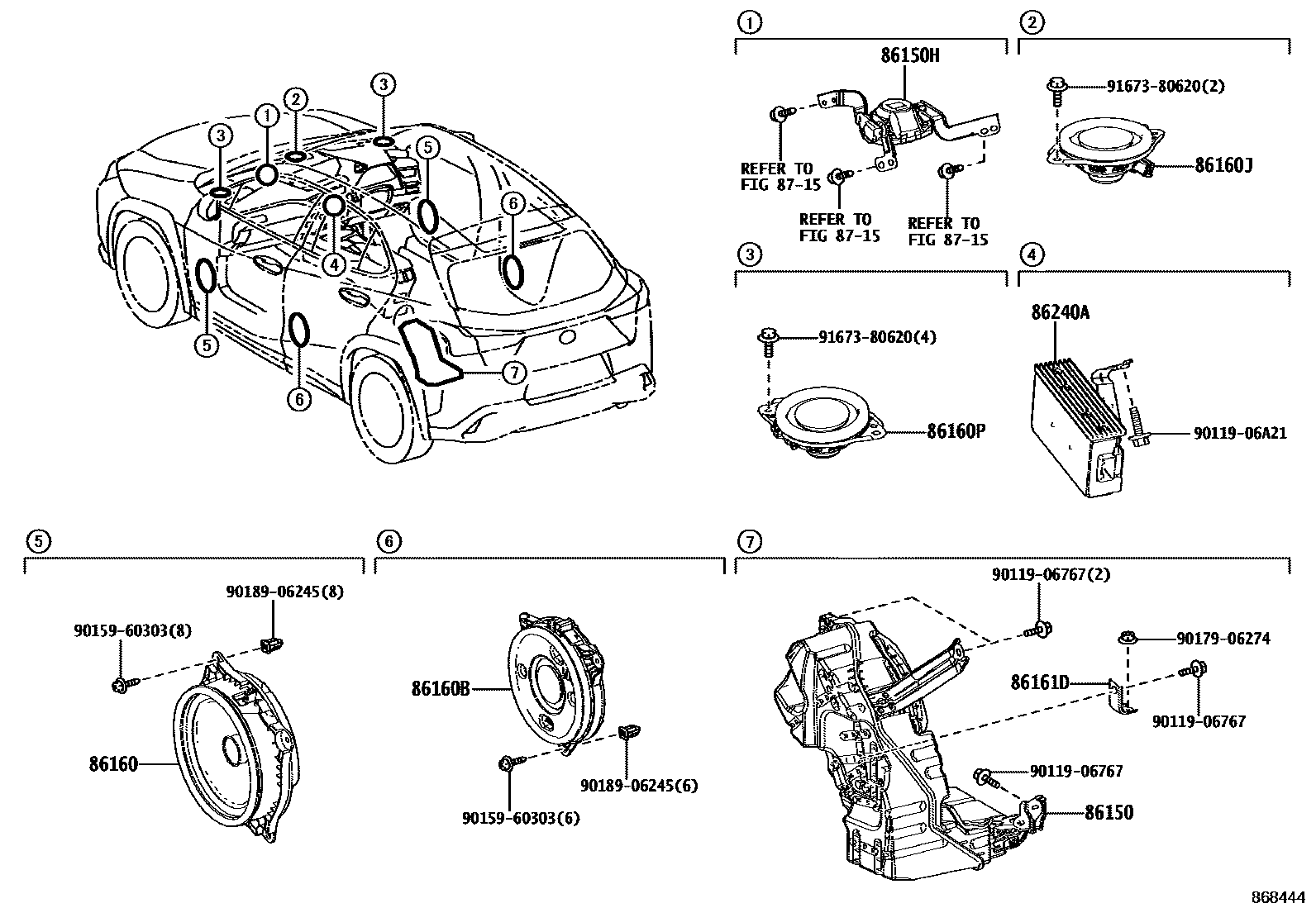 3
1
2
3
5
6
4
5
6
7

1
86150H
REFER TO FIG 87-15
REFER TO FIG 87-15
REFER TO FIG 87-15

2
91673-80620(2)
86160J

3
91673-80620(4)
86160P

4
86240A
90119-06A21

5
90189-06245(8)
90159-60303(8)
86160

6
86160B
90189-06245(6)
90159-60303(6)

7
90119-06767(2)
90179-06274
86161D
90119-06767
90119-06767
86150

868444