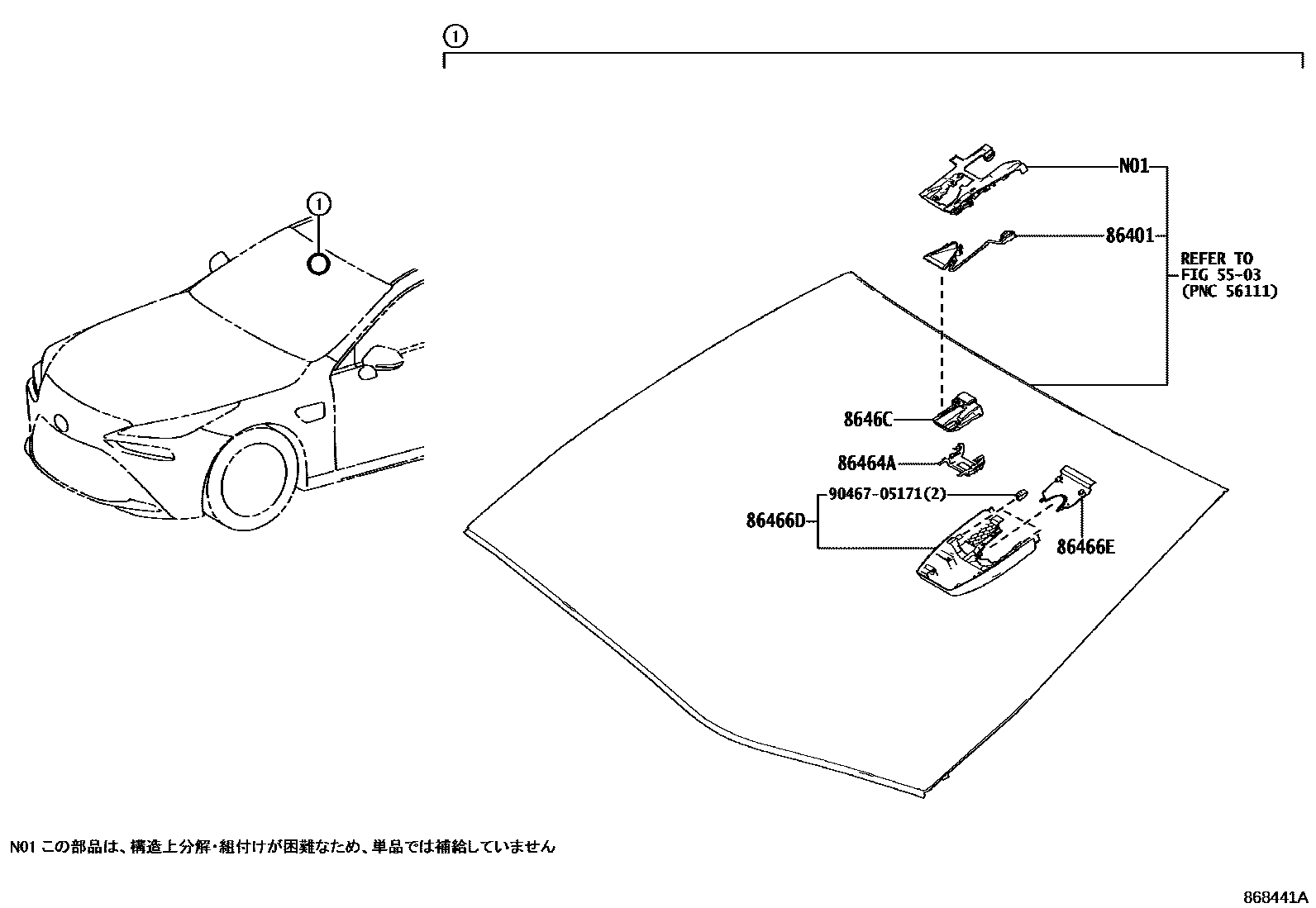 1

1

N01

86401

REFER TO FIG 55-03 (PNC 56111)

8646C

86464A

90467-05171(2)

86466D

86466E

N01 この部品は、構造上分解・組付けが困難なため、単品では補給していません

868441A