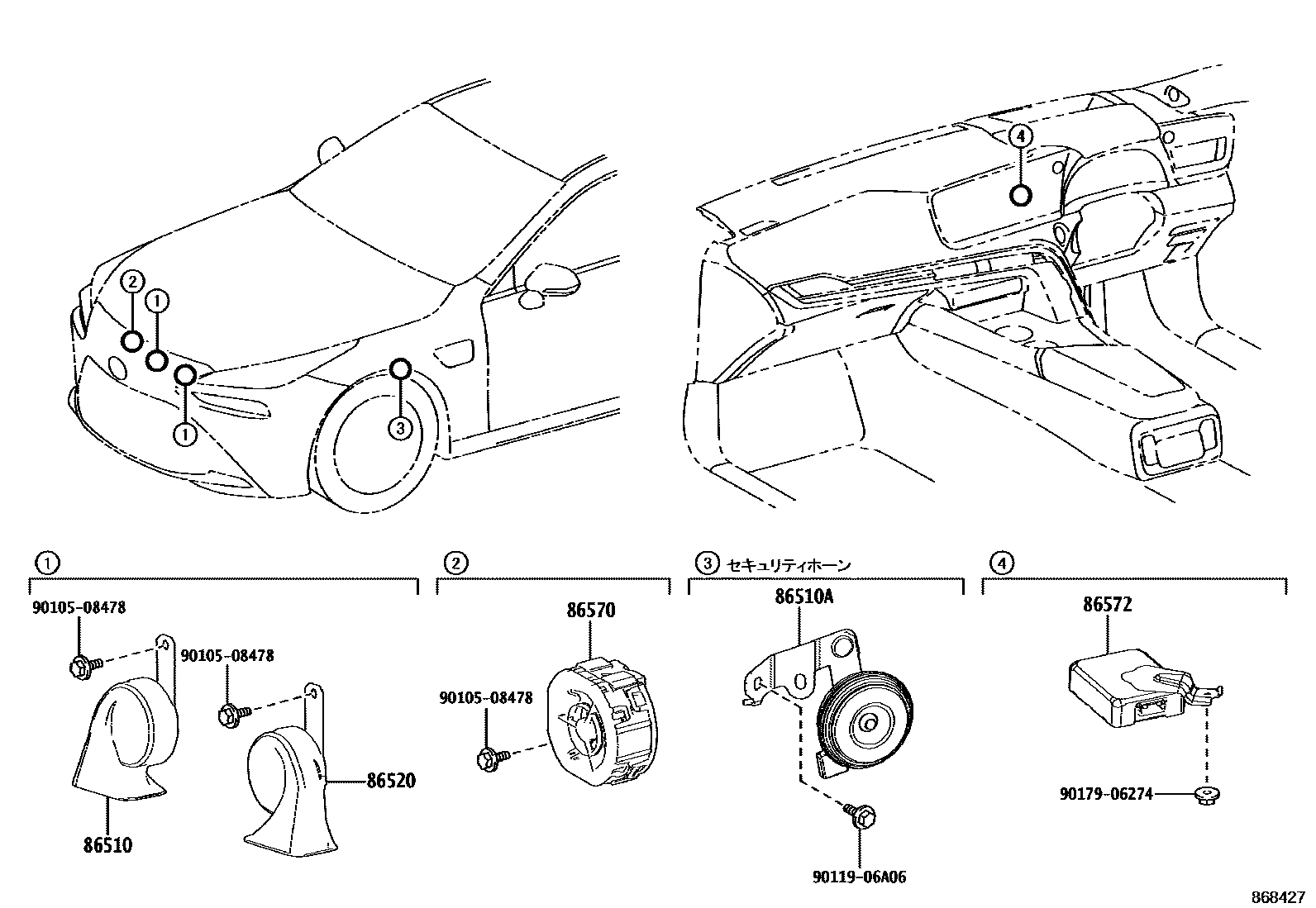 2
1
1
3
4

1
90105-08478
90105-08478
86520
86510

2
86570
90105-08478

3 セキュリティホーン
86510A
90119-06A06

4
86572
90179-06274

868427