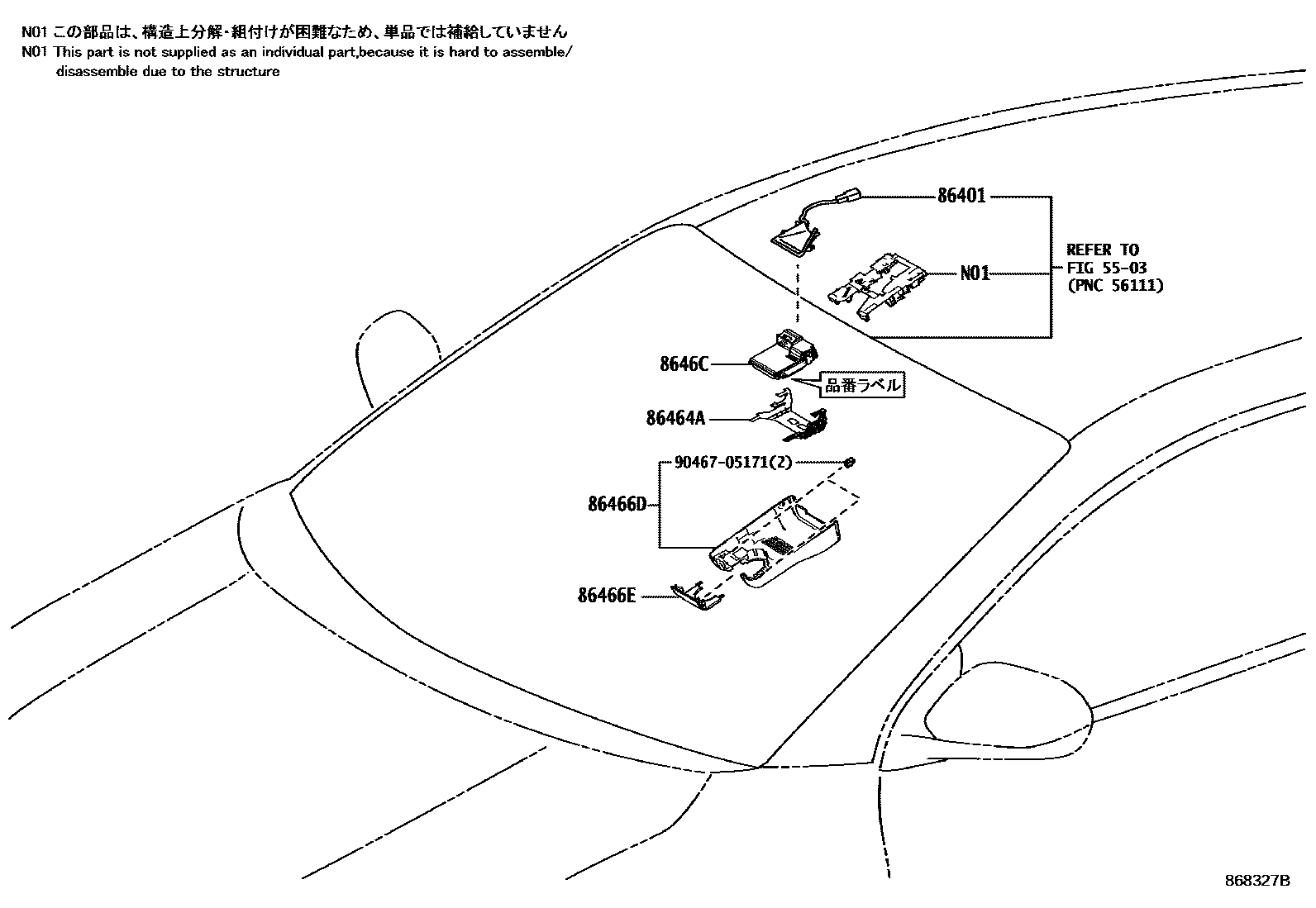 N01 この部品は、構造上分解・組付けが困難なため、単品では補給していません
N01 This part is not supplied as an individual part,because it is hard to assemble/ disassemble due to the structure

86401

N01

REFER TO
FIG 55-03
(PNC 56111)

8646C

品番ラベル

86464A

90467-05171(2)

86466D

86466E

868327B