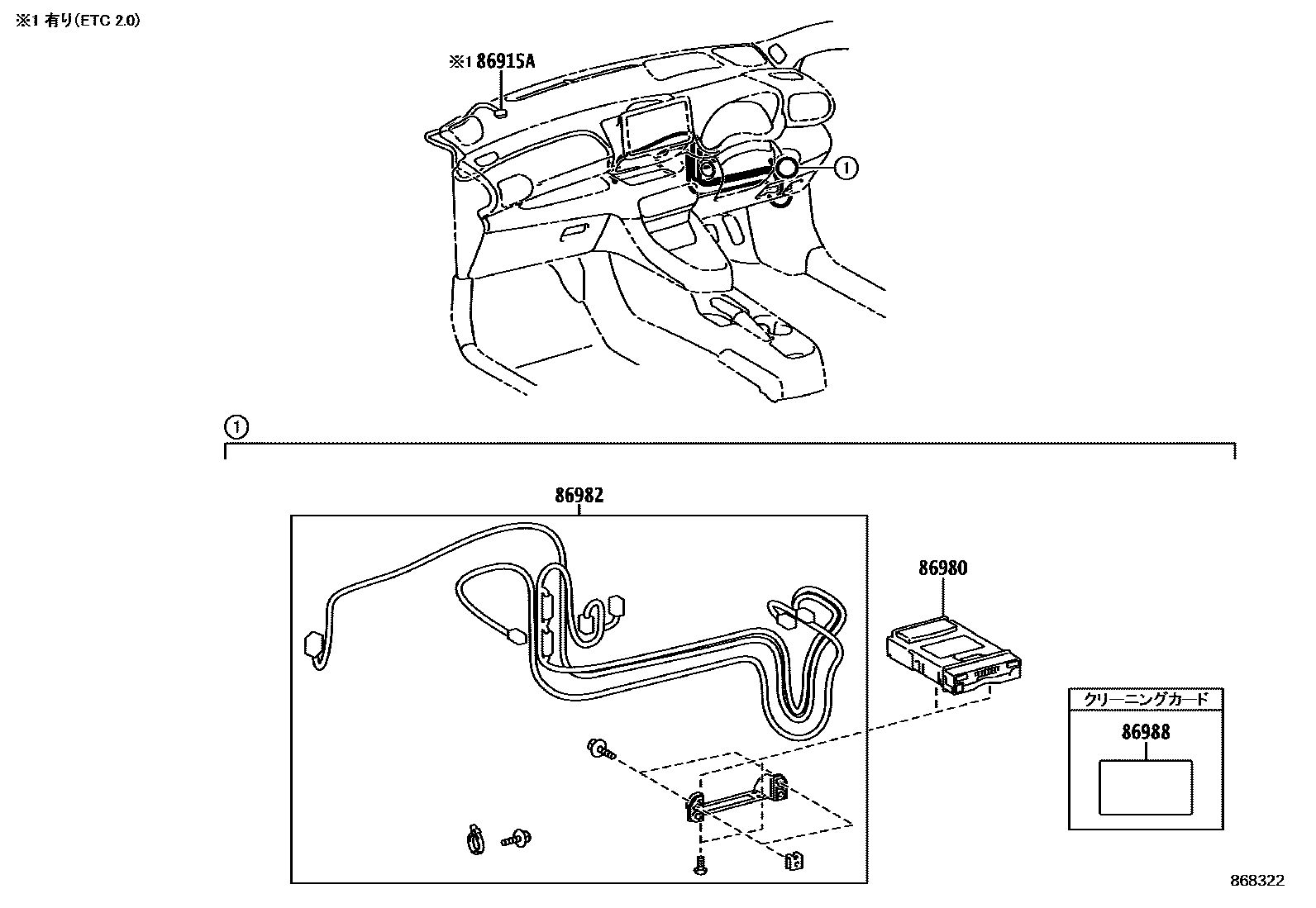 ※1 有り(ETC 2.0)

※1 86915A

①

①

86982

86980

クリーニングカード

86988

868322