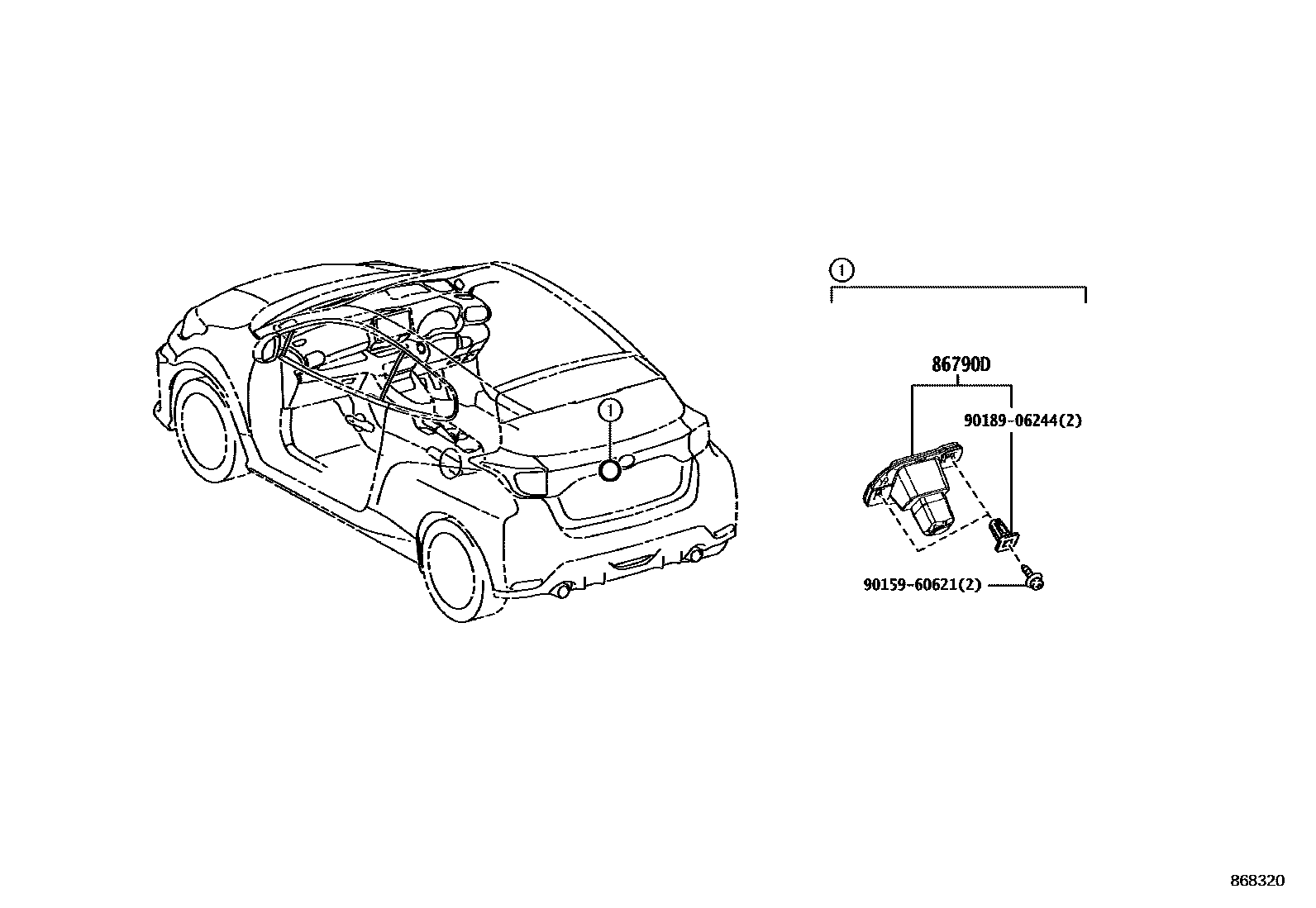 1

1

86790D

90189-06244(2)

90159-60621(2)

868320