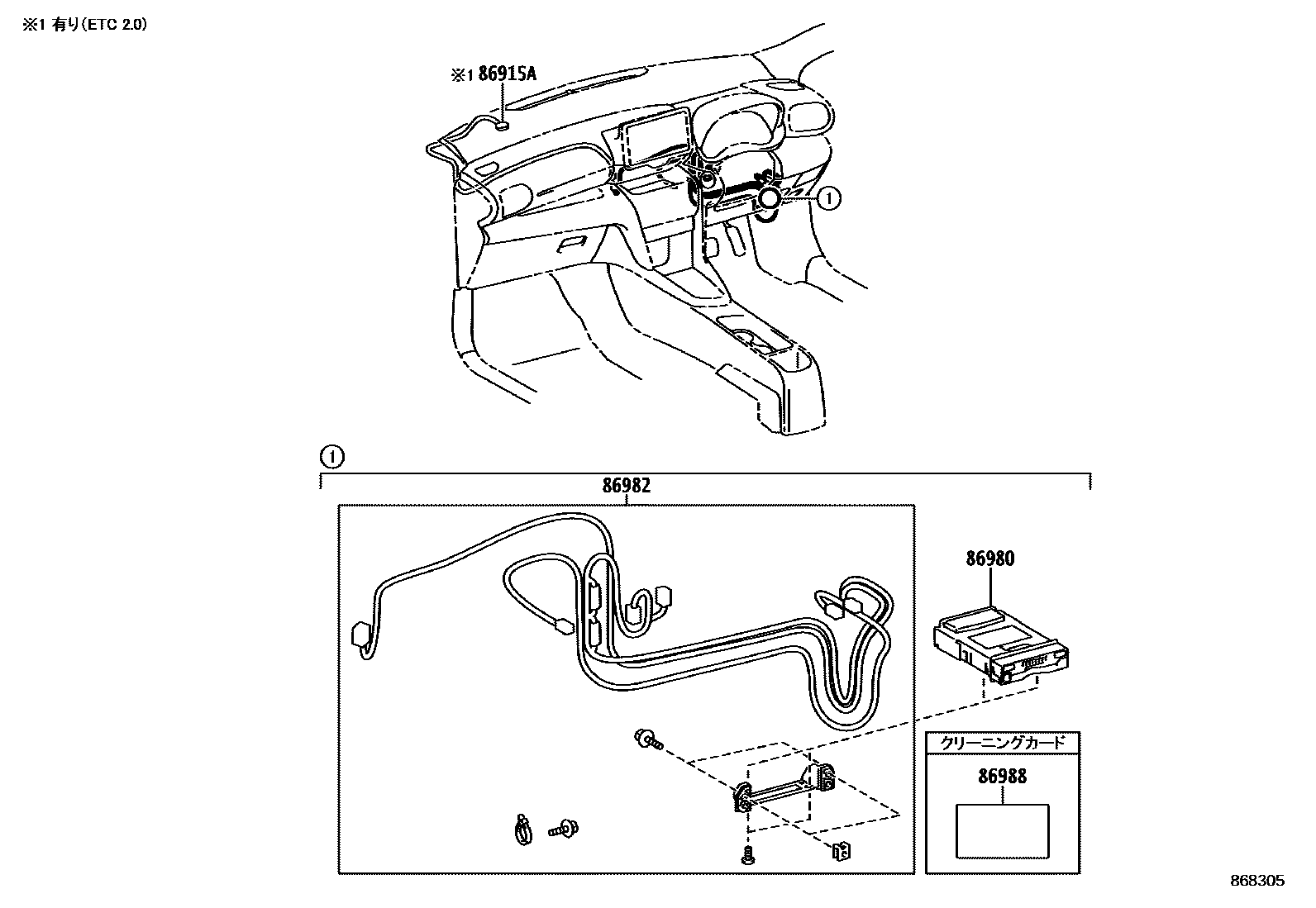 ※1 有り(ETC 2.0)

※1 86915A

①

①

86982

86980

クリーニングカード

86988

868305