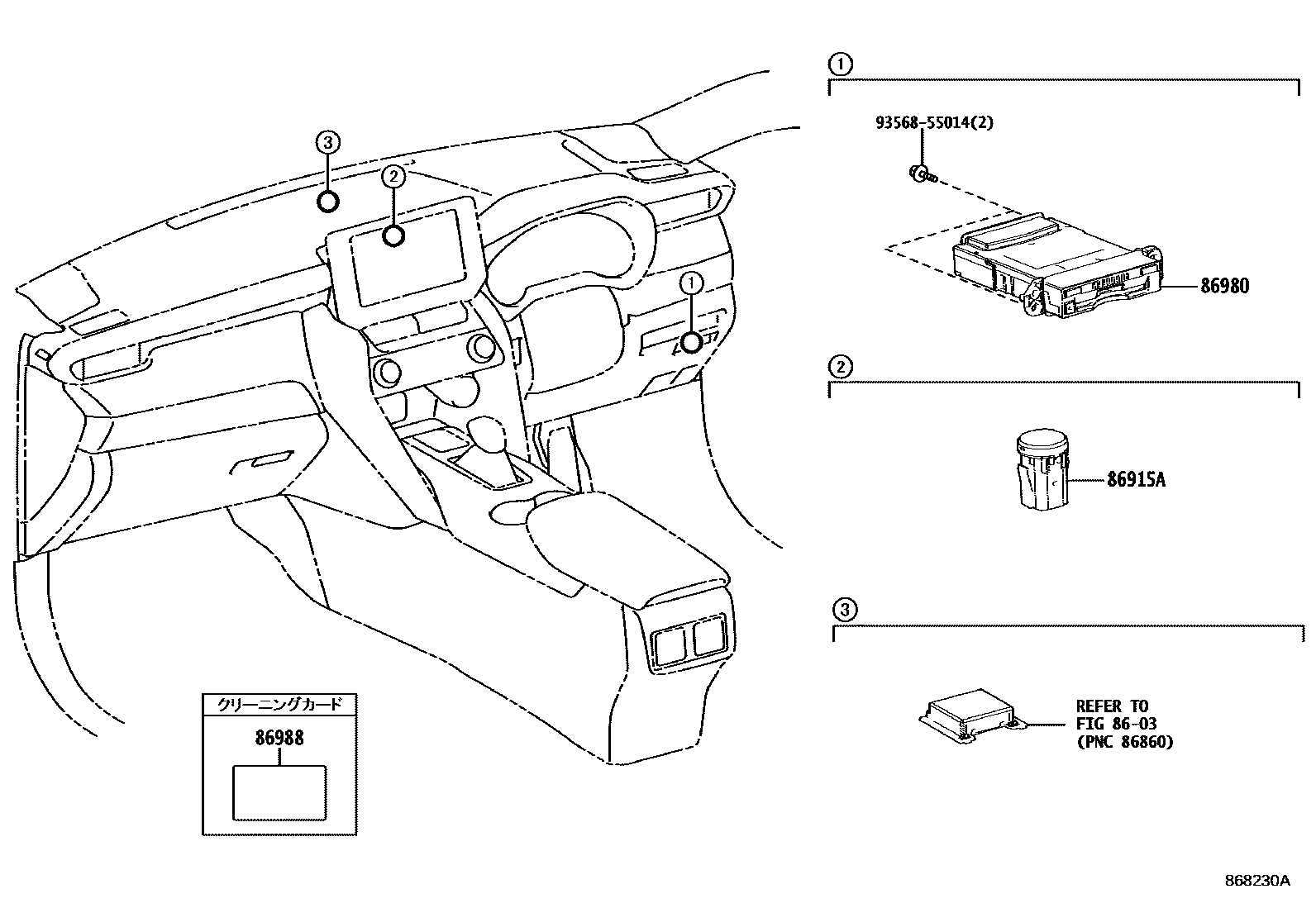 3
2
1

クリーニングカード
86988

1
93568-55014(2)
86980

2
86915A

3
REFER TO
FIG 86-03
(PNC 86860)

868230A