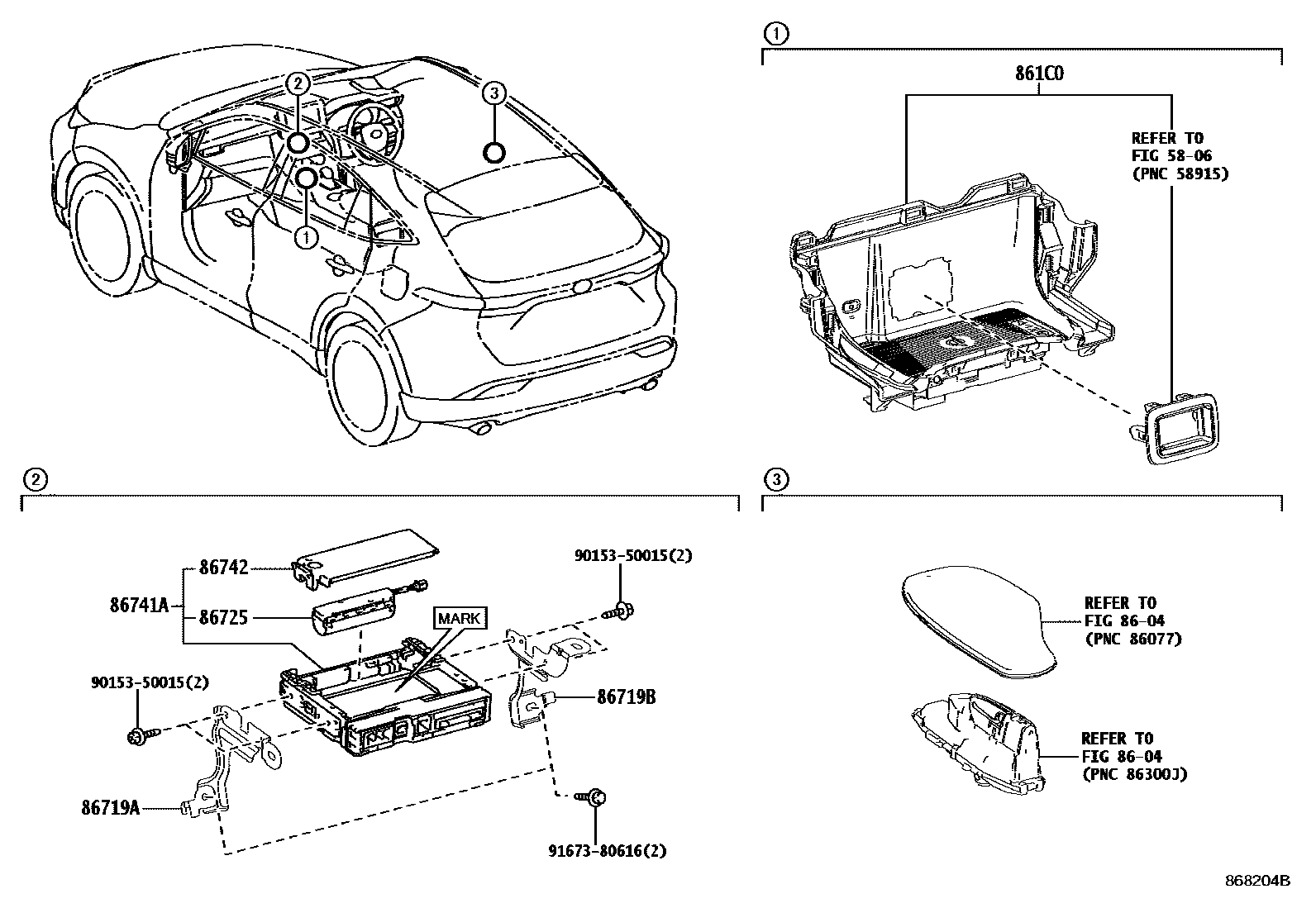 2
3
1
1
861C0
REFER TO
FIG 58-06
(PNC 58915)
2
86742
86741A
86725
MARK
90153-50015(2)
90153-50015(2)
86719B
86719A
91673-80616(2)
3
REFER TO
FIG 86-04
(PNC 86077)
REFER TO
FIG 86-04
(PNC 86300J)
868204B