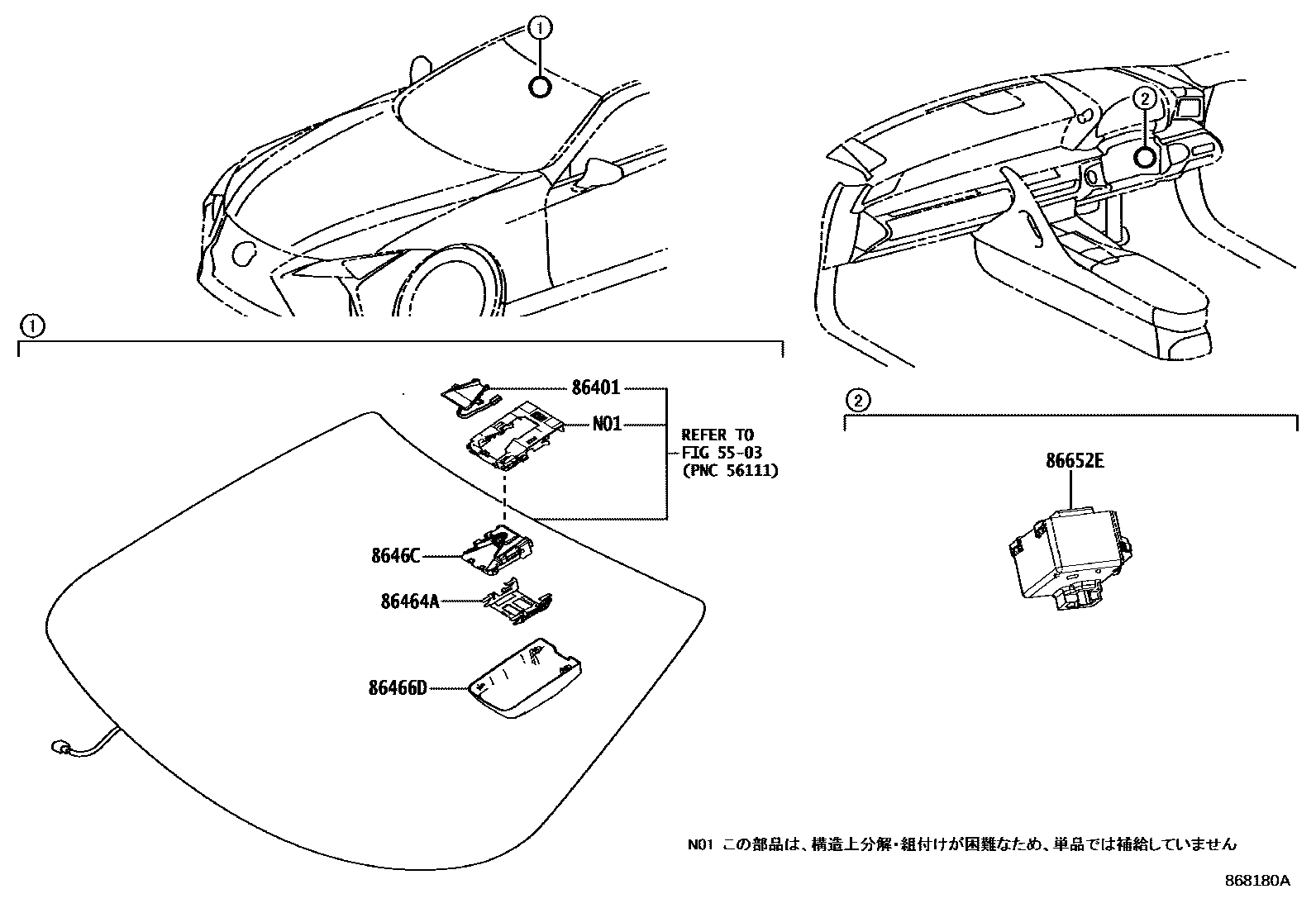 ①

②

①

86401

N01

REFER TO
FIG 55-03
(PNC 56111)

8646C

86464A

86466D

②

86652E

N01 この部品は、構造上分解・組付けが困難なため、単品では補給していません

868180A