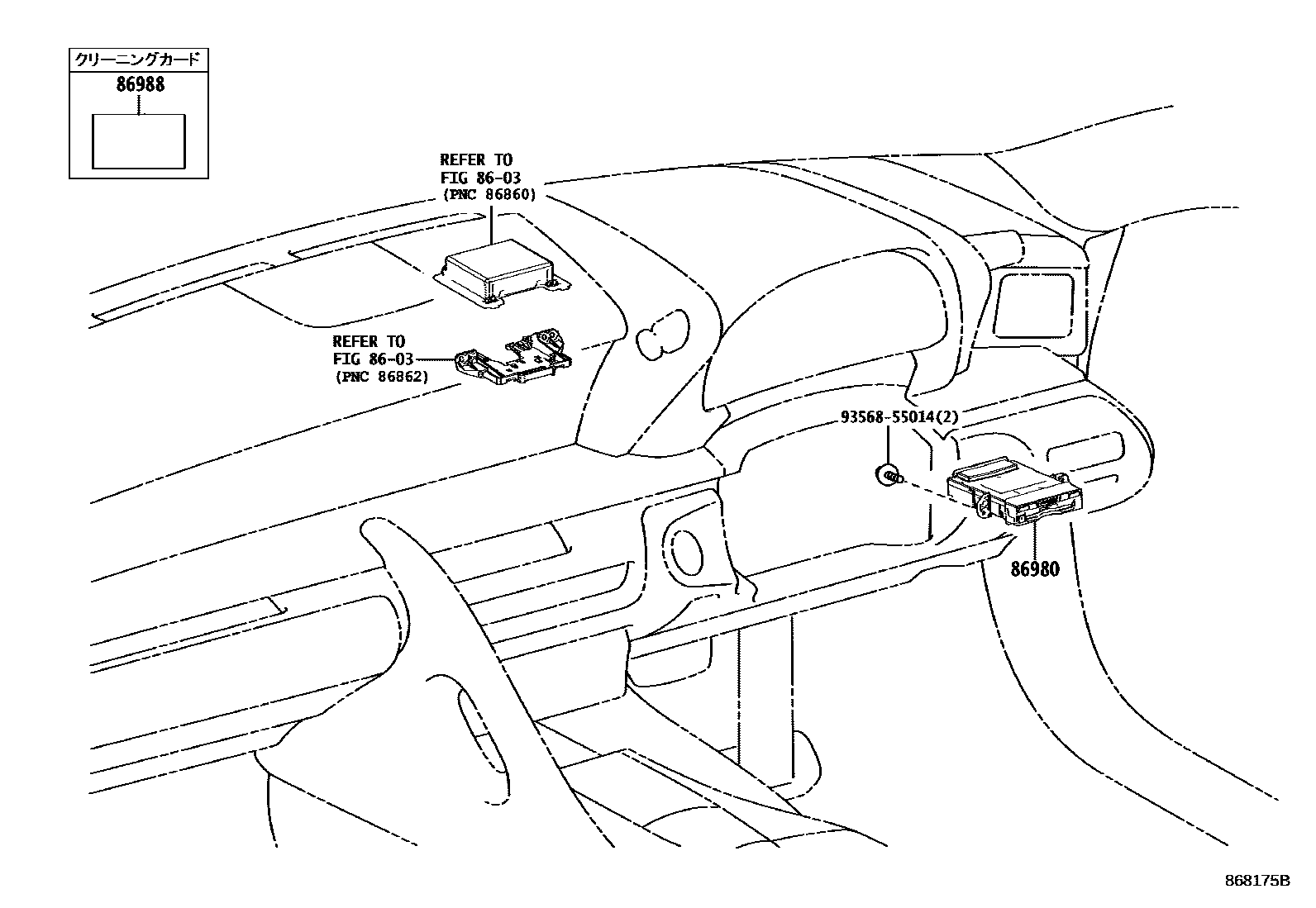 クリーニングカード
86988

REFER TO
FIG 86-03
(PNC 86860)

REFER TO
FIG 86-03
(PNC 86862)

93568-55014(2)

86980

868175B