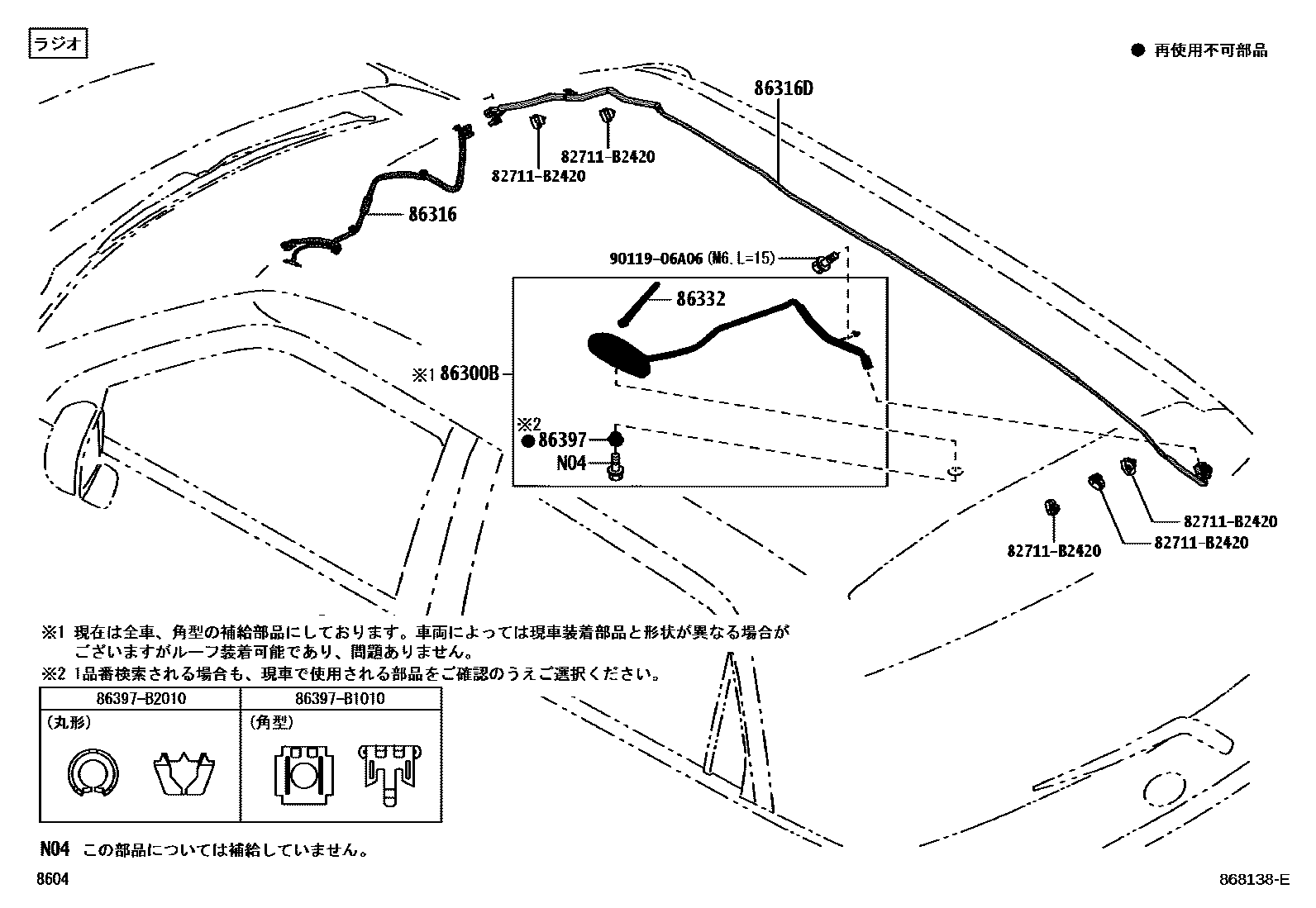 ラジオ

● 再使用不可部品

86316D

82711-B2420

82711-B2420

86316

90119-06A06 (M6, L=15)

86332

※1 86300B

※2

● 86397

N04

82711-B2420

82711-B2420

82711-B2420

※1 現在は全車、角型の補給部品にしております。車両によっては現車装着部品と形状が異なる場合がございますがルーフ装着可能であり、問題ありません。

※2 1品番検索される場合も、現車で使用される部品をご確認のうえご選択ください。

| 86397-B2010 | 86397-B1010 |
|---|---|
| (丸形) | (角型) |

N04 この部品については補給していません。

8604

868138-E