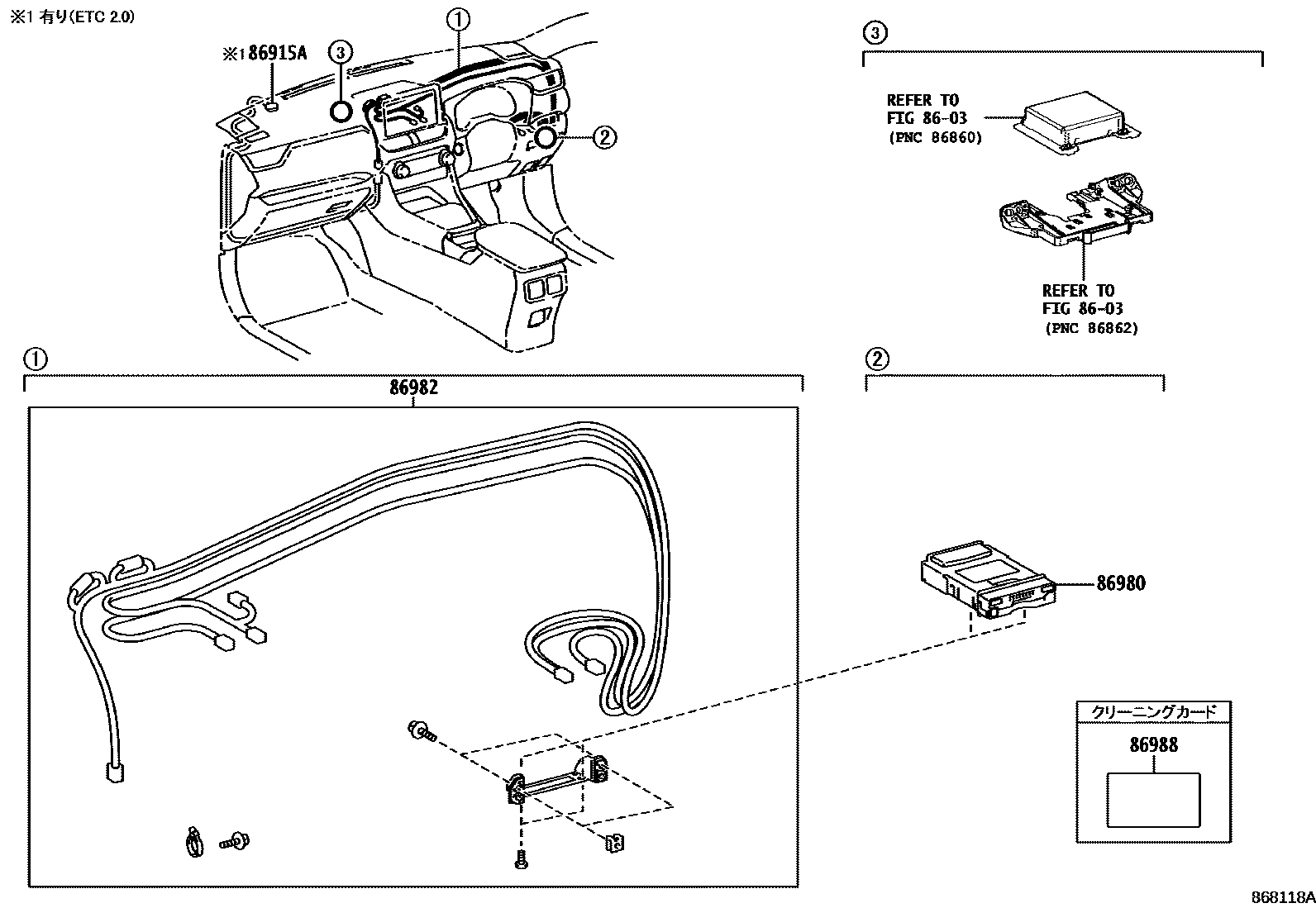 ※1 有り(ETC 2.0)

※1 86915A

3

1

2

3

REFER TO
FIG 86-03
(PNC 86860)

REFER TO
FIG 86-03
(PNC 86862)

1

86982

2

86980

クリーニングカード

86988

868118A