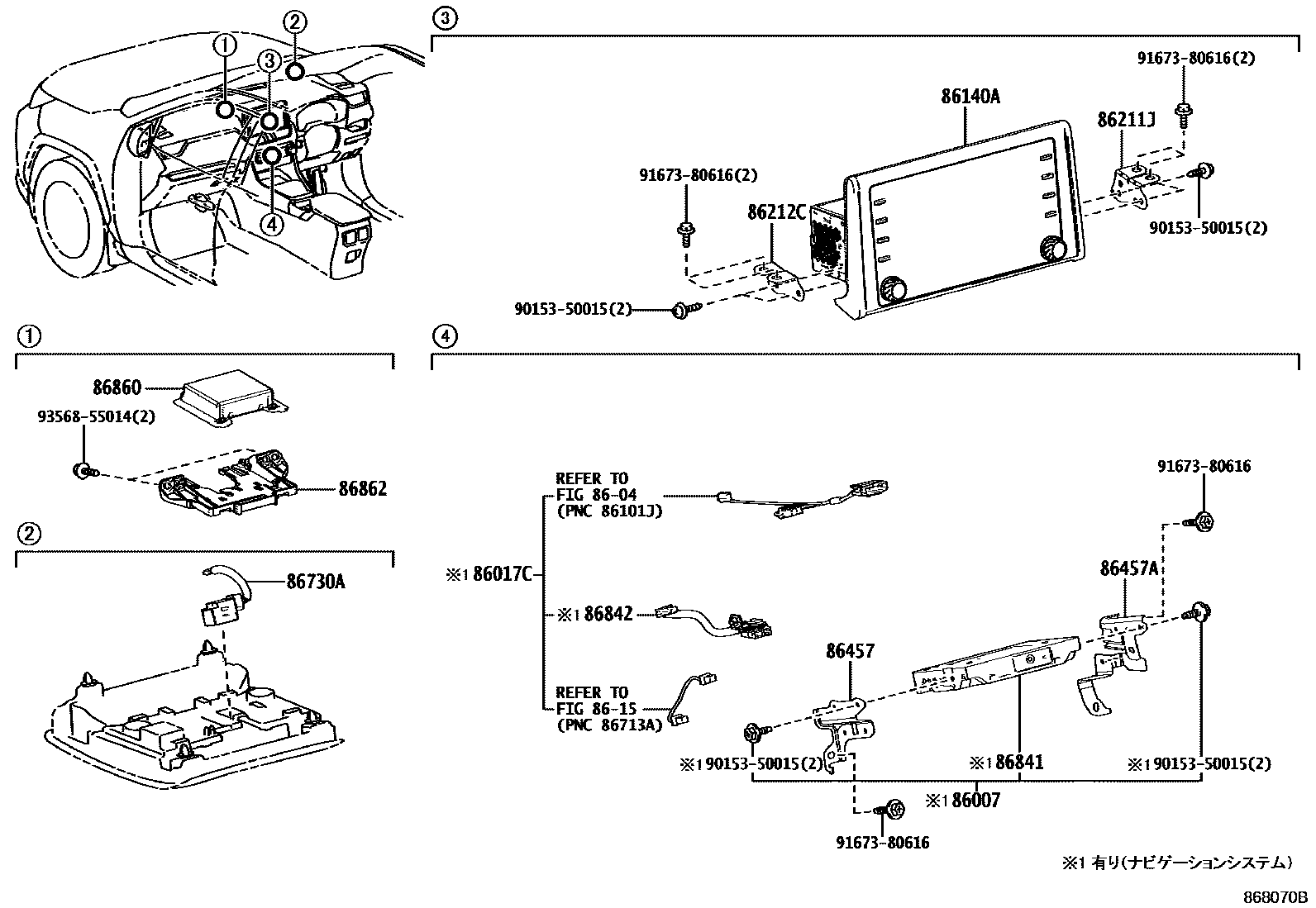 ①
②
③
④

③
91673-80616(2)
86140A
86211J
91673-80616(2)
86212C
90153-50015(2)
90153-50015(2)

①
86860
93568-55014(2)
86862

②
86730A

④
REFER TO
FIG 86-04
(PNC 86101J)
※1 86017C
※1 86842
REFER TO
FIG 86-15
(PNC 86713A)
91673-80616
86457A
86457
※1 90153-50015(2)
※1 86841
※1 90153-50015(2)
※1 86007
91673-80616

※1 有り(ナビゲーションシステム)

868070B