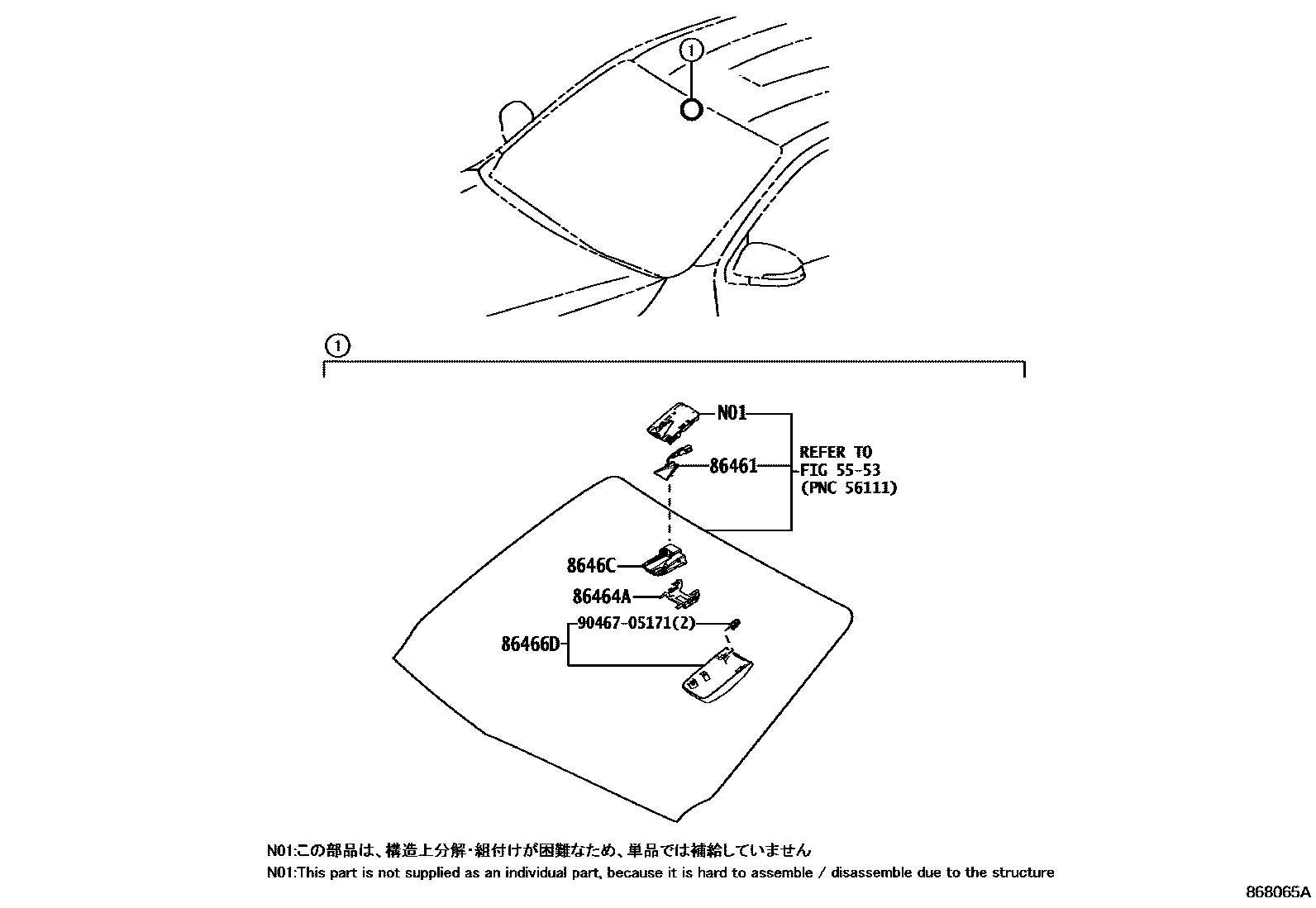 1

1

N01

86461

REFER TO FIG 55-53 (PNC 56111)

8646C

86464A

90467-05171(2)

86466D

N01:この部品は、構造上分解・組付けが困難なため、単品では補給していません
N01:This part is not supplied as an individual part, because it is hard to assemble / disassemble due to the structure

868065A