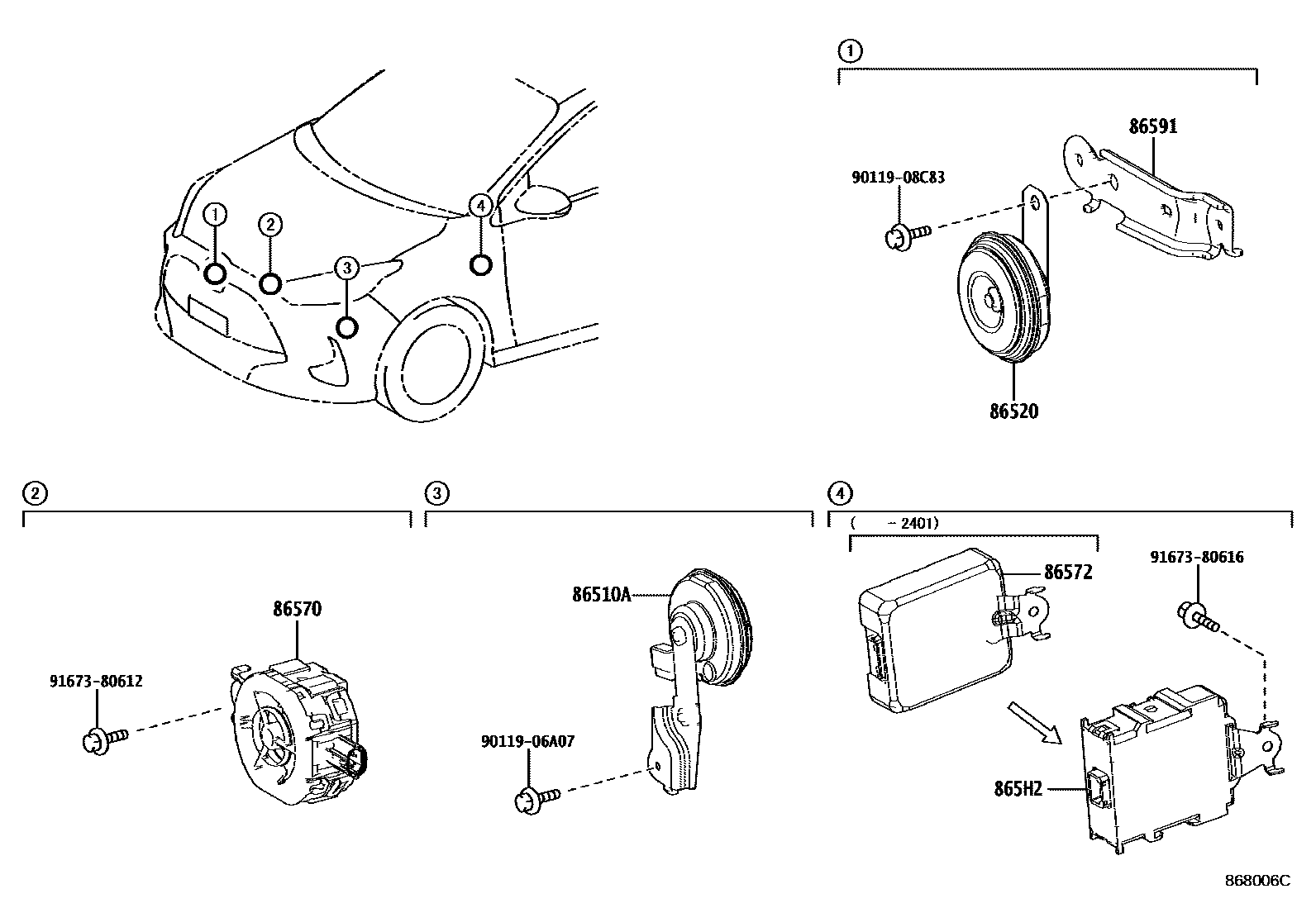 1
2
3
4

1
86591
90119-08C83
86520

2
86570
91673-80612

3
86510A
90119-06A07

4
( -2401)
86572
91673-80616
865H2

868006C