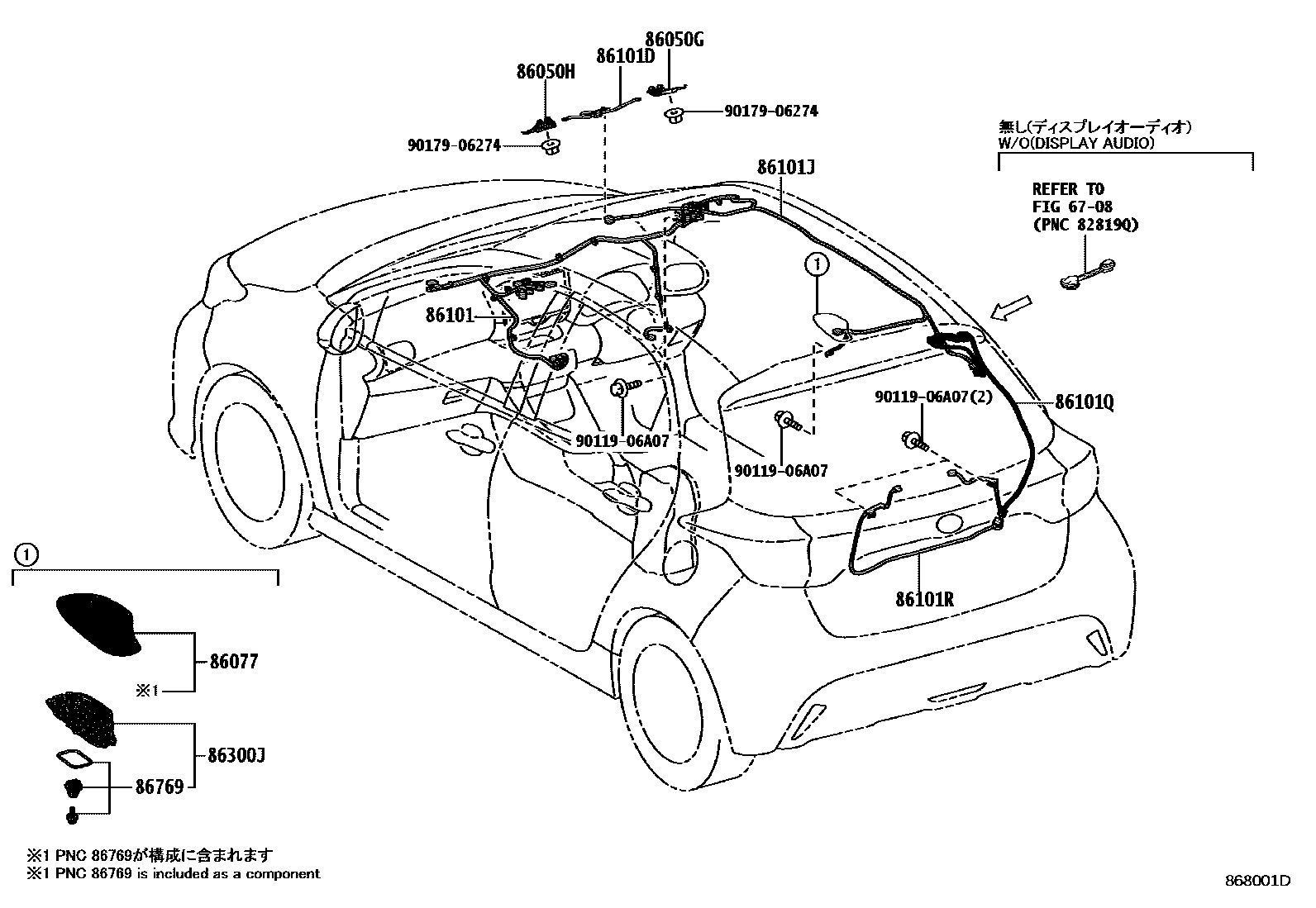 86050G
86101D
86050H
90179-06274
90179-06274
86101J
無し(ディスプレイオーディオ)
W/O(DISPLAY AUDIO)
REFER TO
FIG 67-08
(PNC 82819Q)
①
86101
90119-06A07(2)
86101Q
90119-06A07
90119-06A07
86101R
①
86077
※1
86300J
86769
※1 PNC 86769が構成に含まれます
※1 PNC 86769 is included as a component
868001D