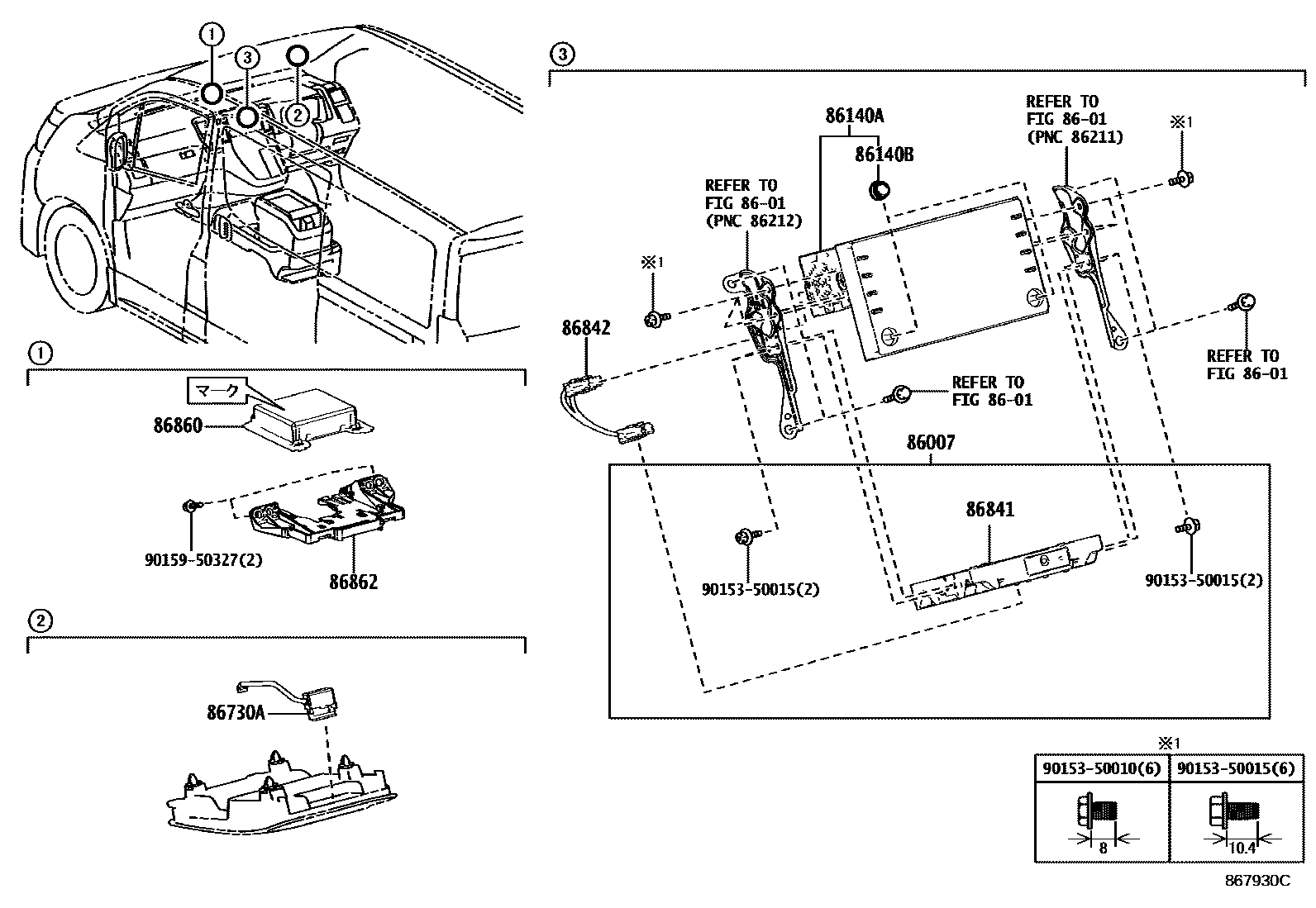 1
3
2
1
マーク
86860
90159-50327(2)
86862
2
86730A
3
86140A
86140B
REFER TO FIG 86-01 (PNC 86211)
※1
REFER TO FIG 86-01 (PNC 86212)
※1
86842
REFER TO FIG 86-01
REFER TO FIG 86-01
86007
86841
90153-50015(2)
90153-50015(2)
※1

| 90153-50010(6) | 90153-50015(6) |
|---|---|
| 8 | 10.4 |

867930C