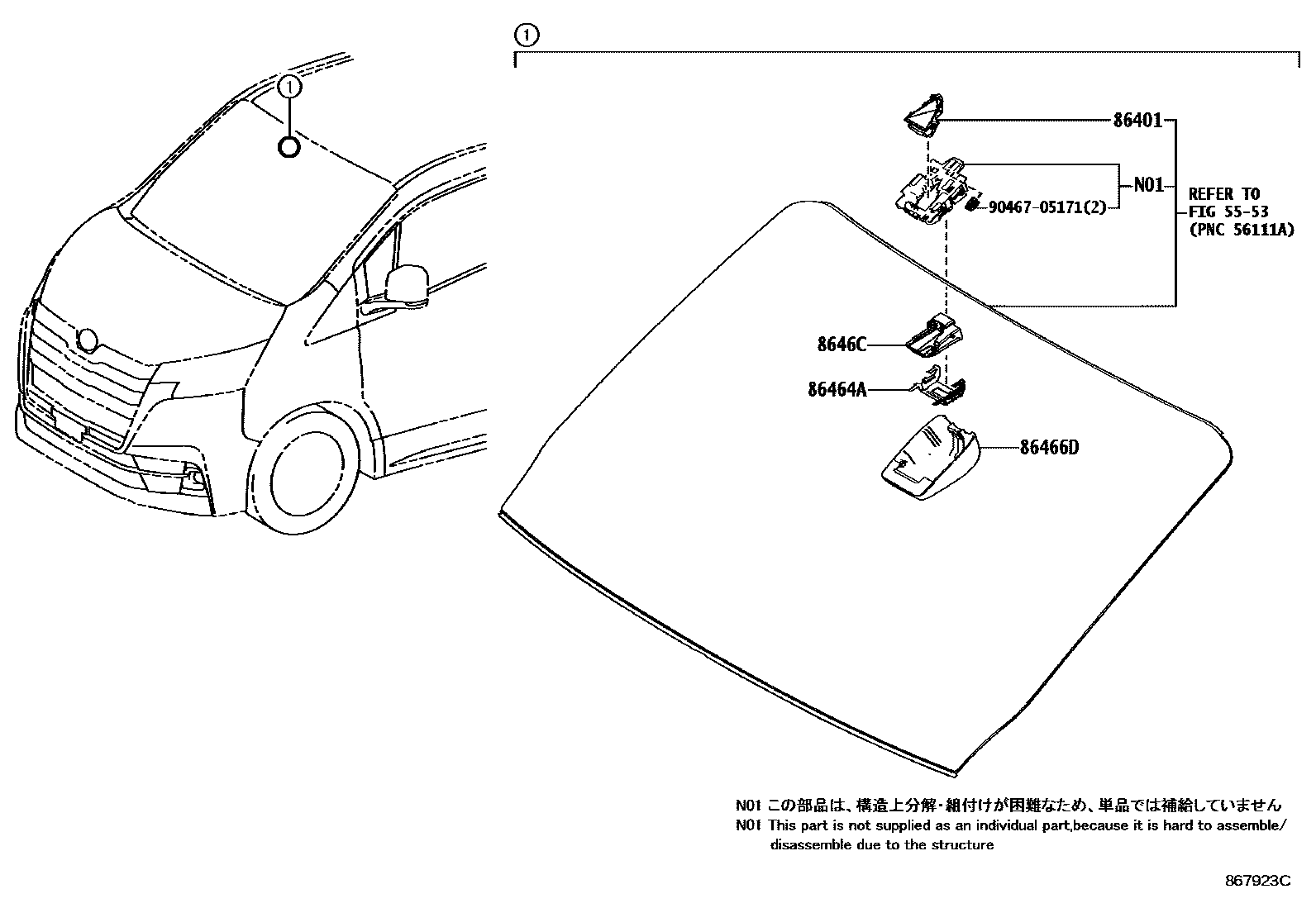 1

1

86401

N01

90467-05171(2)

REFER TO FIG 55-53 (PNC 56111A)

8646C

86464A

86466D

N01 この部品は、構造上分解・組付けが困難なため、単品では補給していません
N01 This part is not supplied as an individual part,because it is hard to assemble/ disassemble due to the structure

867923C