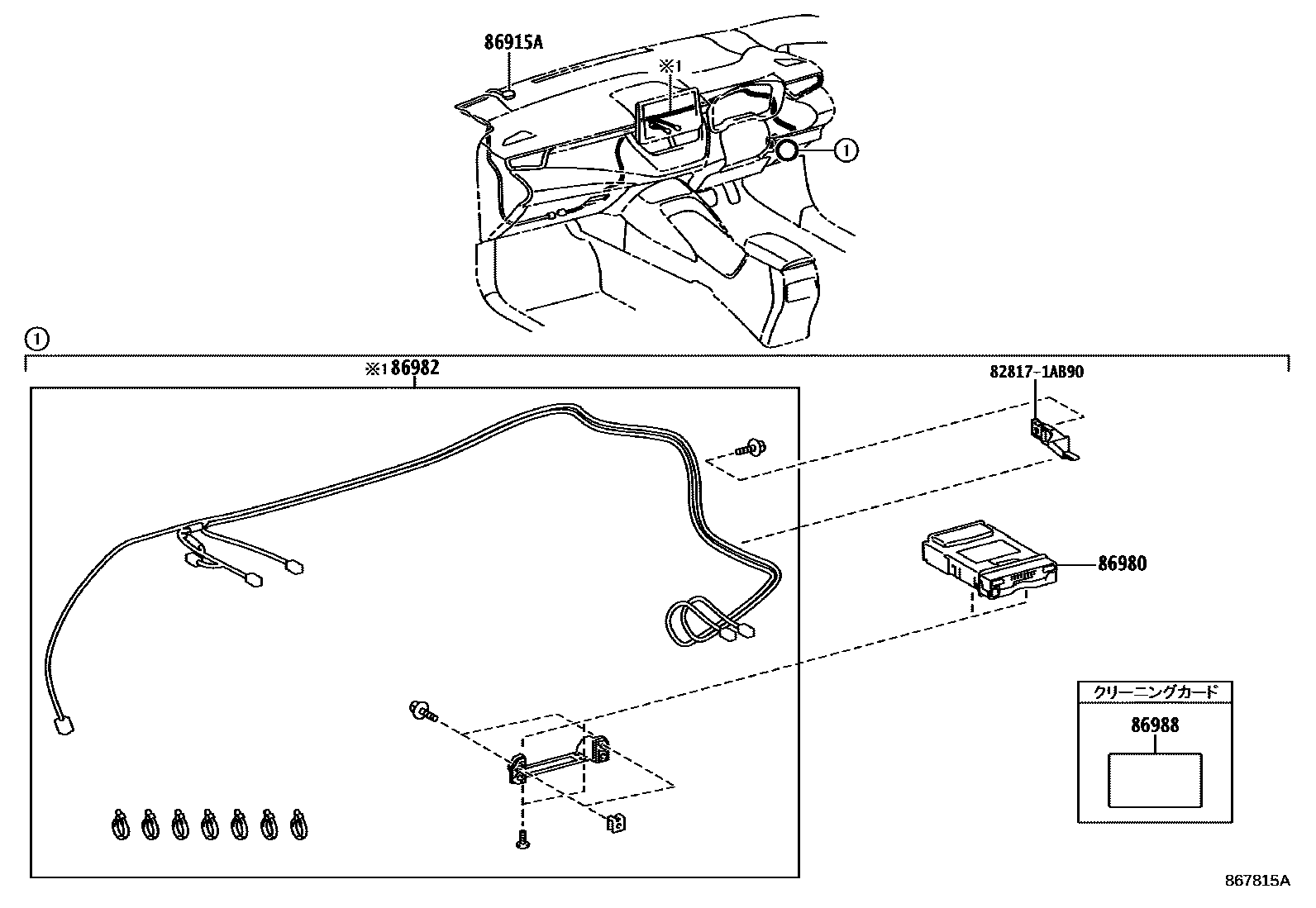 86915A

※1

①

①

※1 86982

82817-1AB90

86980

クリーニングカード

86988

867815A