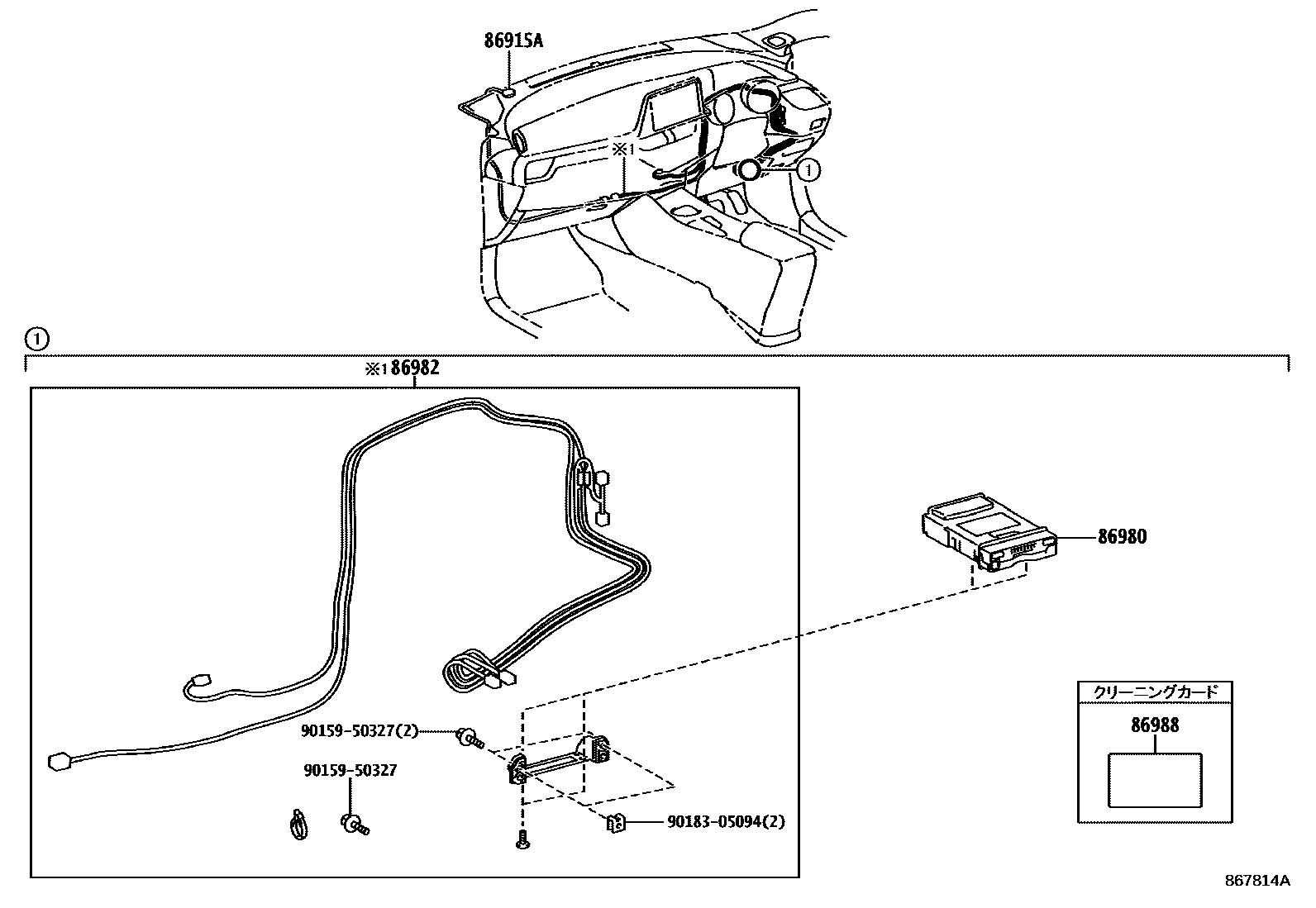 86915A

※1

①

①

※1 86982

86980

90159-50327(2)

90159-50327

90183-05094(2)

クリーニングカード

86988

867814A