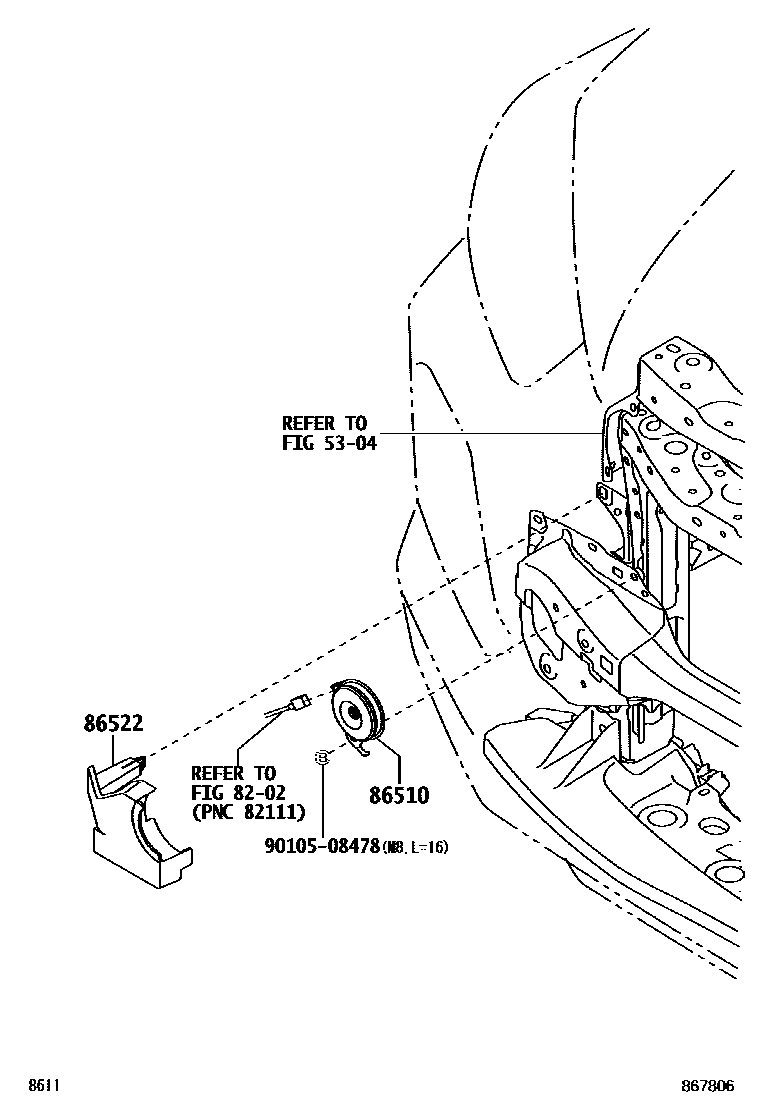 REFER TO
FIG 53-04

86522

REFER TO
FIG 82-02
(PNC 82111)

86510

90105-08478(M8, L=16)

8611

867806