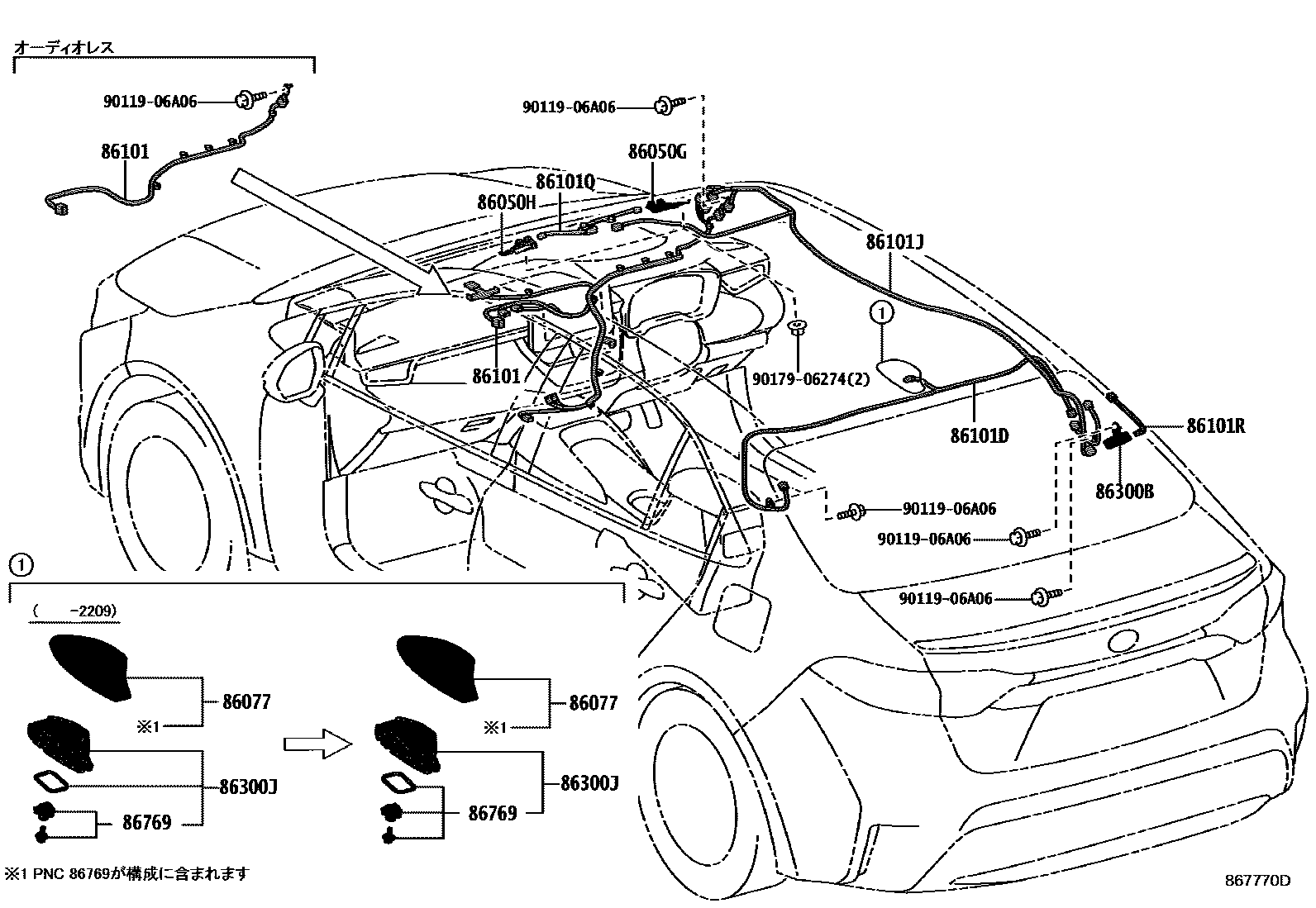 オーディオレス

90119-06A06

86101

90119-06A06

86050G

86101Q

86050H

86101J

①

86101

90179-06274(2)

86101D

86101R

86300B

90119-06A06

90119-06A06

90119-06A06

①

( -2209)

86077

※1

86300J

86769

86077

※1

86300J

86769

※1 PNC 86769が構成に含まれます

867770D