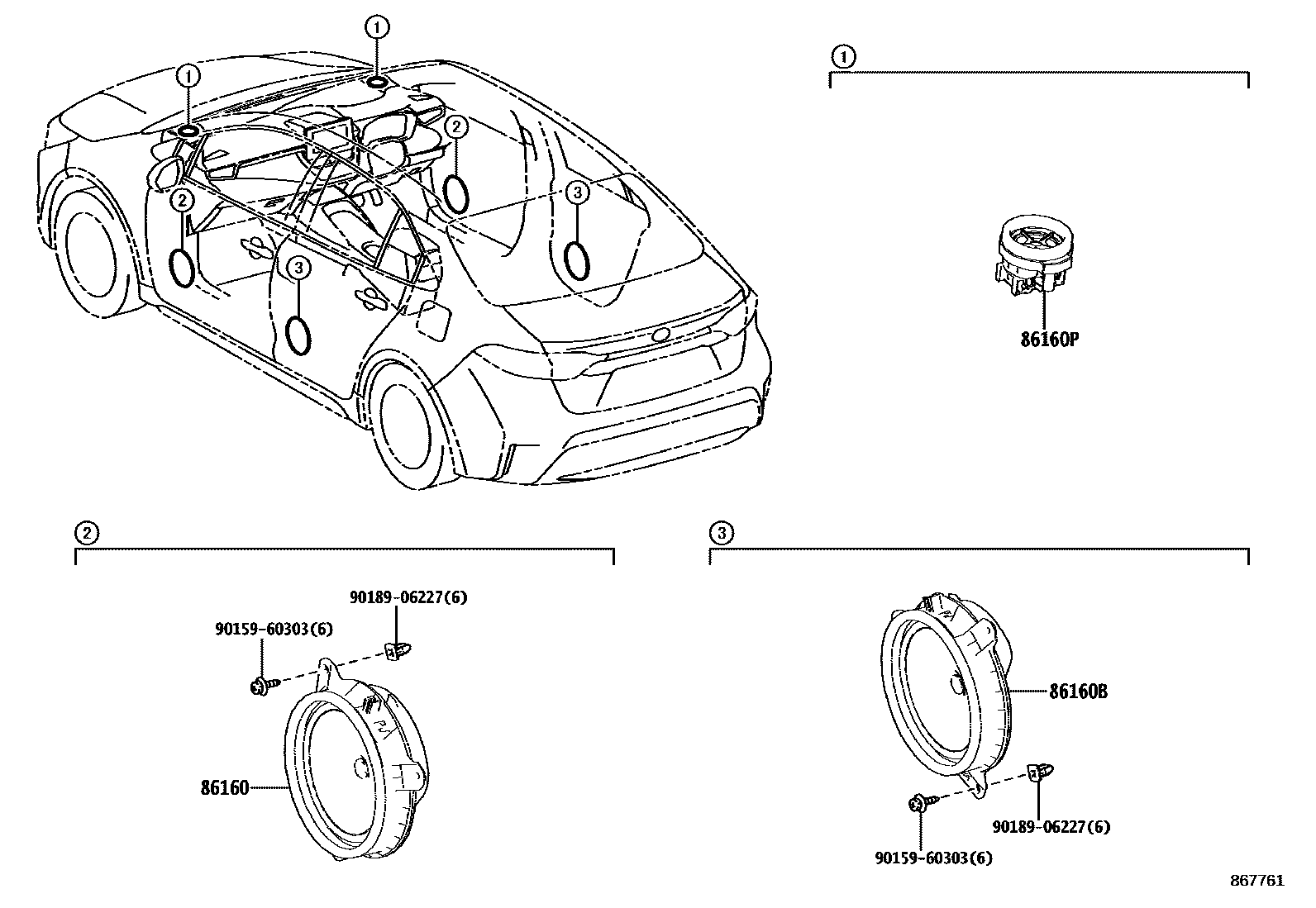 1
1
2
2
3
3

1
86160P

2
90189-06227(6)
90159-60303(6)
86160

3
86160B
90189-06227(6)
90159-60303(6)

867761