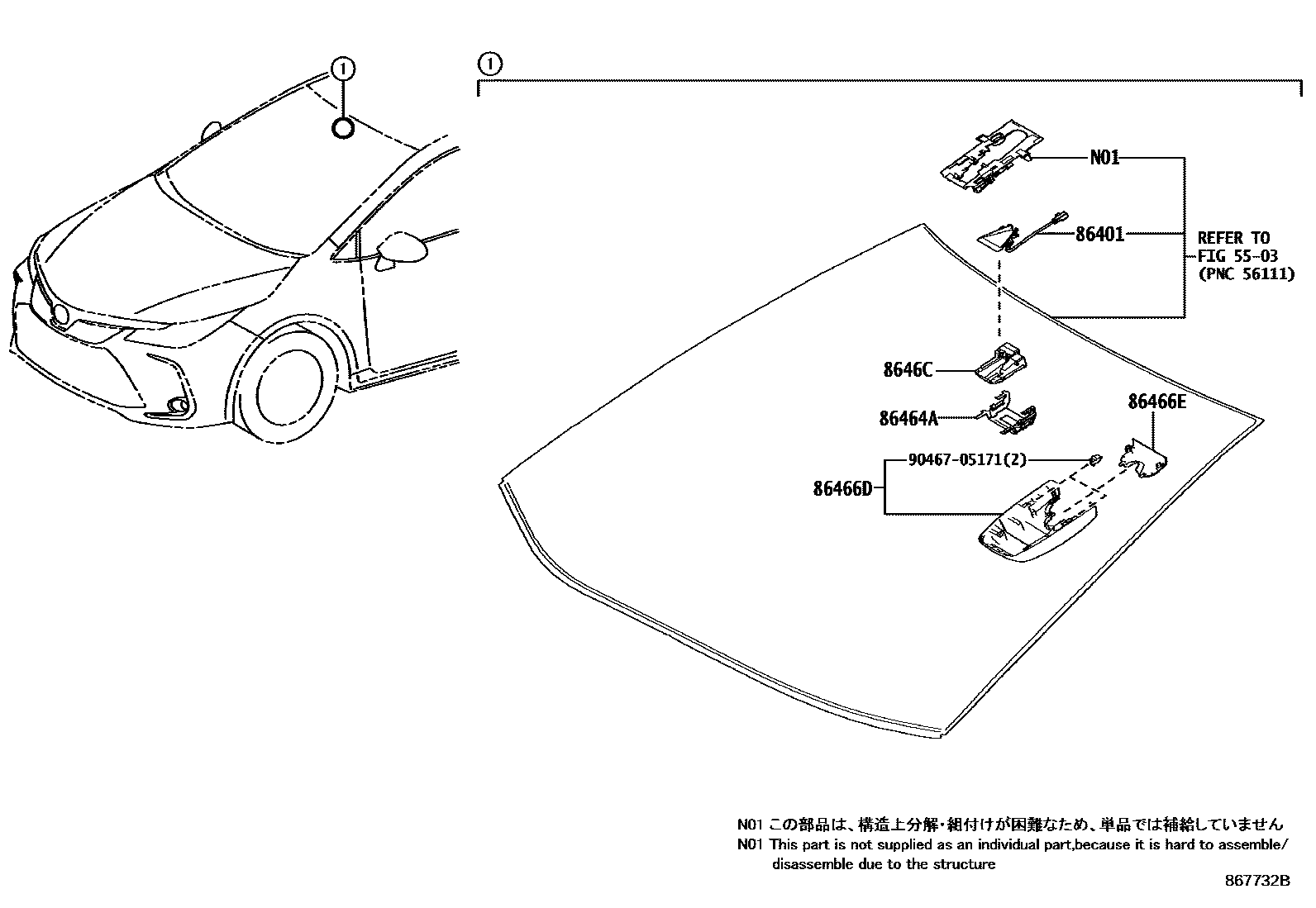 1

1

N01

86401

REFER TO FIG 55-03 (PNC 56111)

8646C

86464A

86466E

90467-05171(2)

86466D

N01 この部品は、構造上分解・組付けが困難なため、単品では補給していません
N01 This part is not supplied as an individual part,because it is hard to assemble/ disassemble due to the structure

867732B