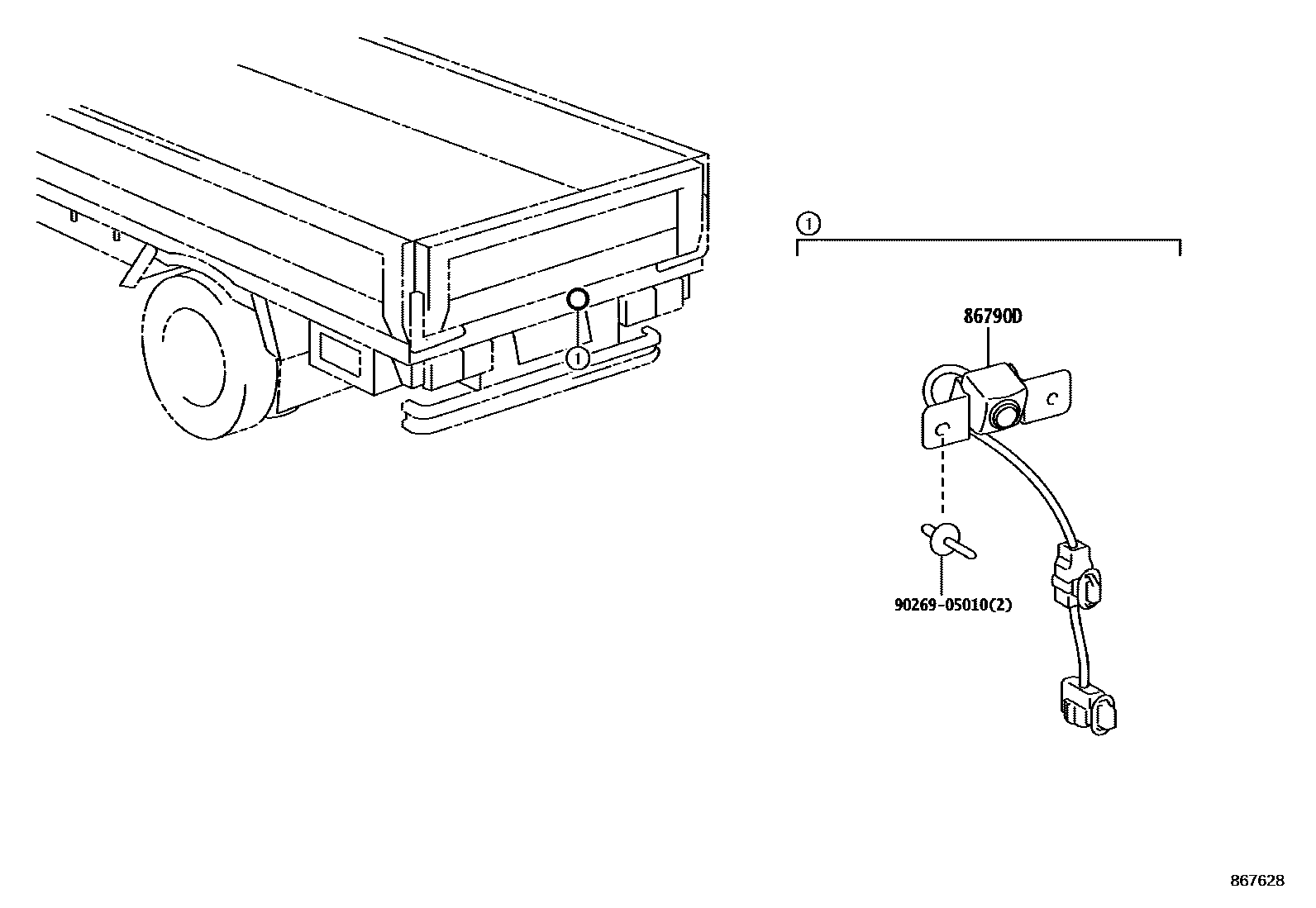 ①

①

86790D

90269-05010(2)

867628