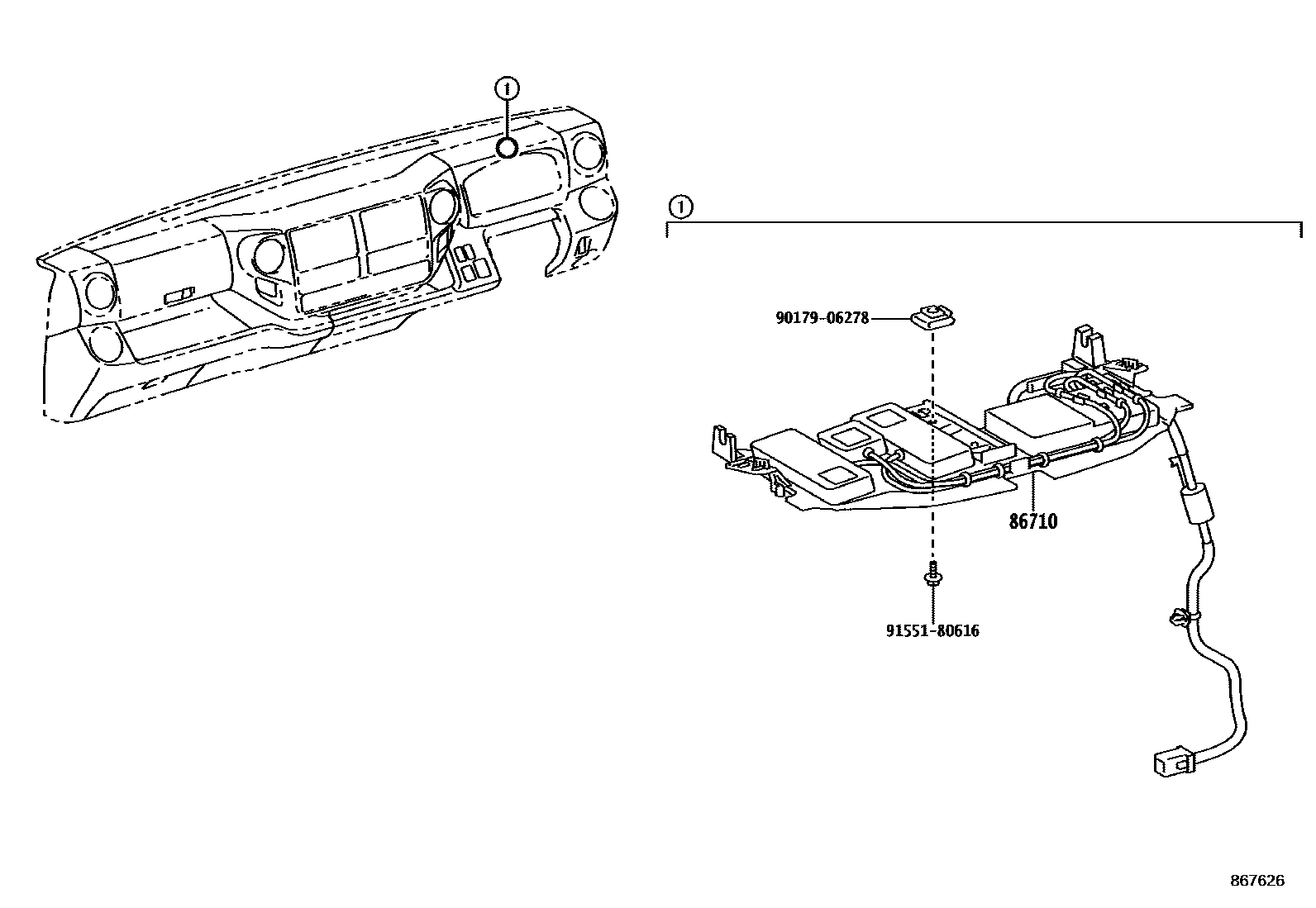 1

1

90179-06278

86710

91551-80616

867626