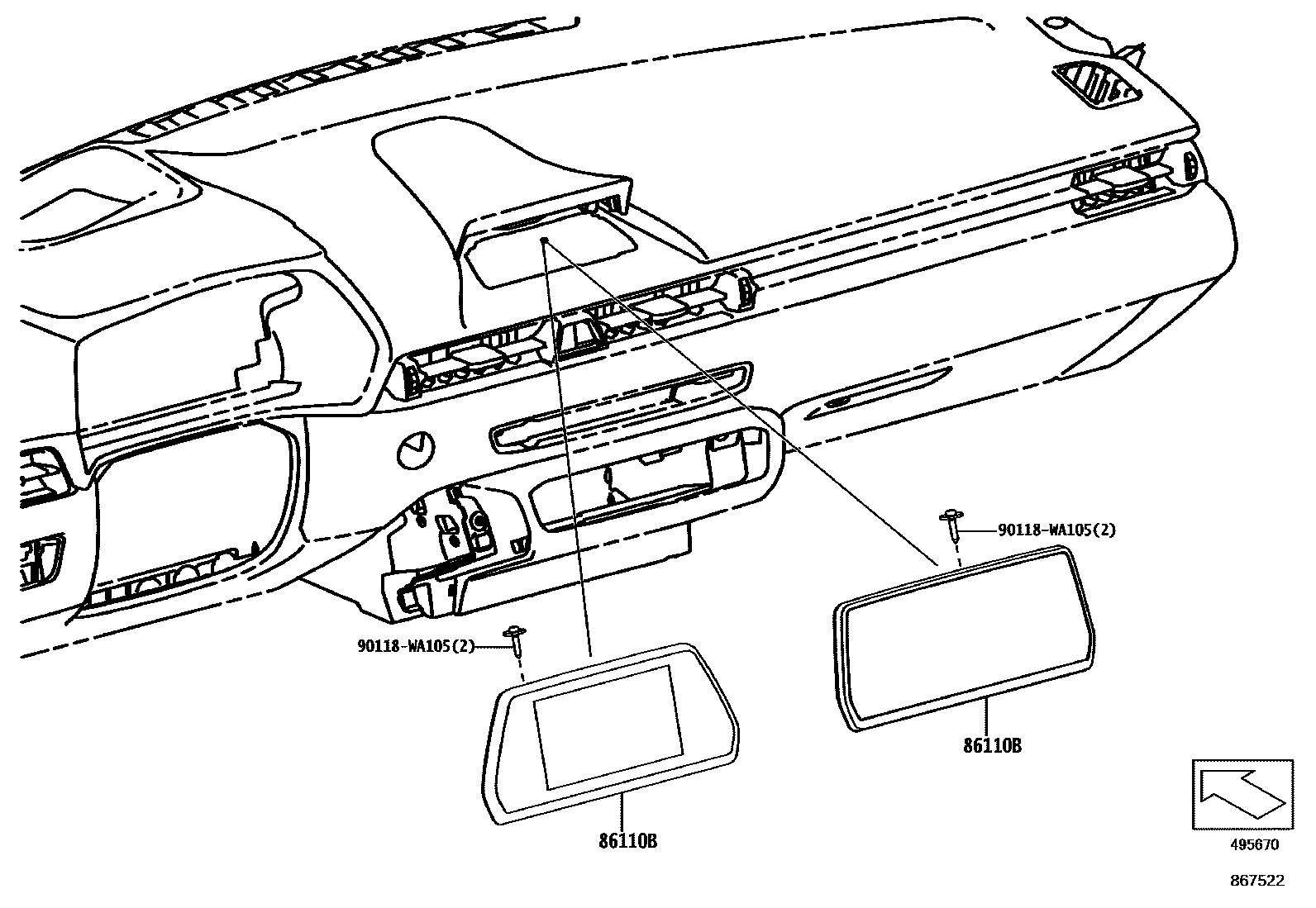 90118-WA105(2)

90118-WA105(2)

86110B

86110B

495670

867522