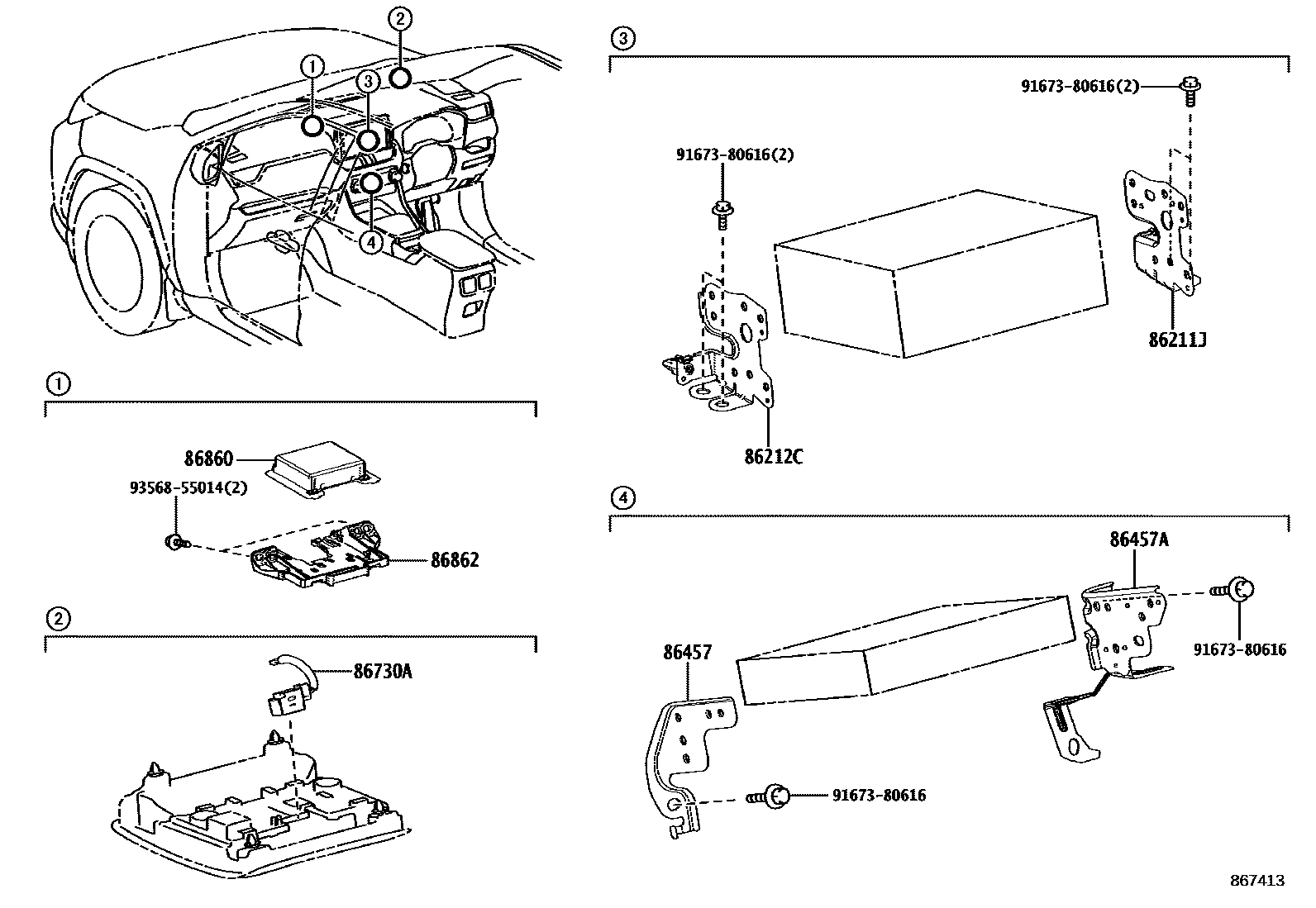 1
2
3
4

1
86860
93568-55014(2)
86862

2
86730A

3
91673-80616(2)
91673-80616(2)
86211J
86212C

4
86457A
91673-80616
86457
91673-80616

867413