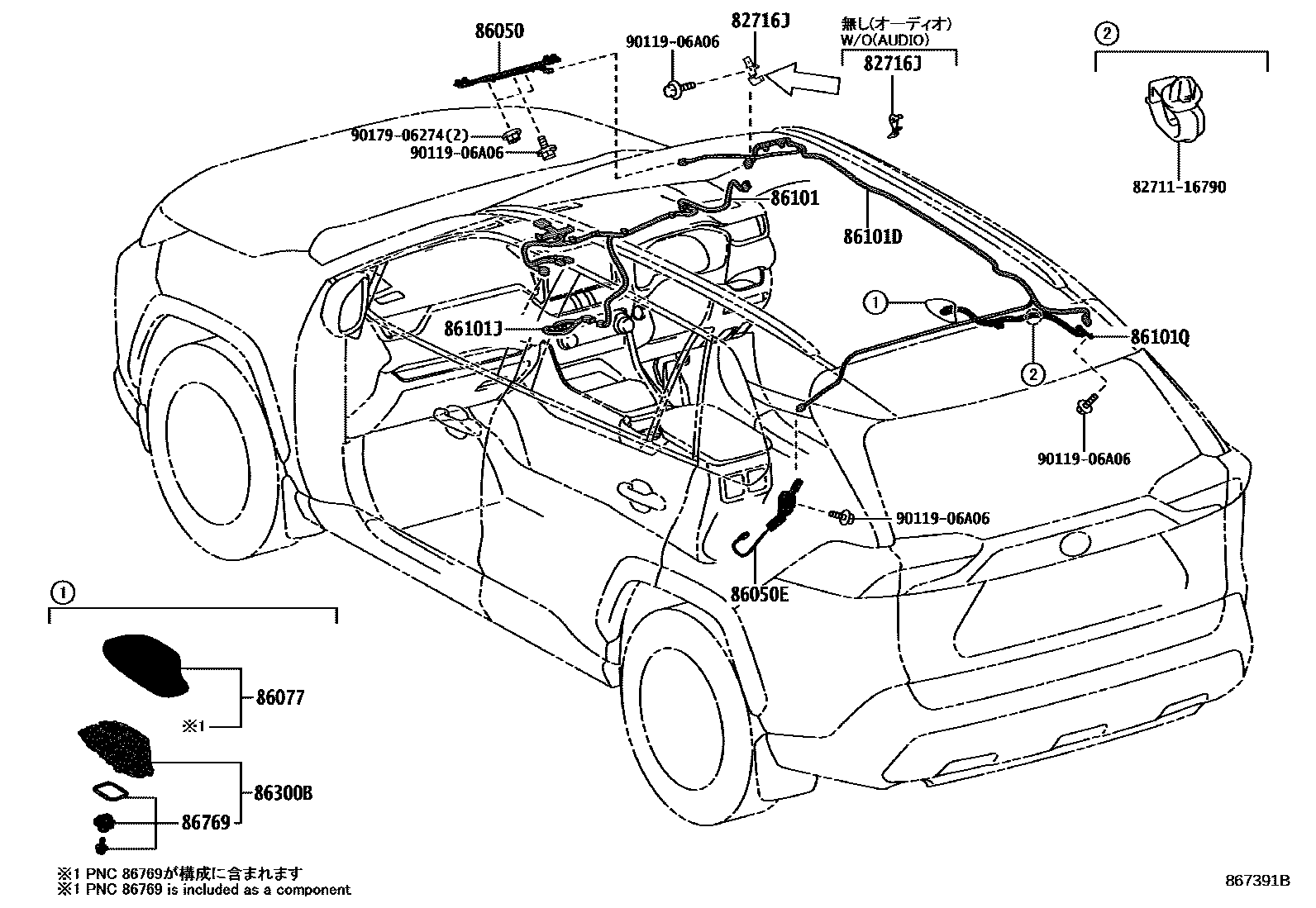 86050
90119-06A06
82716J
無し(オーディオ)
W/O(AUDIO)
82716J
②
90179-06274(2)
90119-06A06
82711-16790
86101
86101D
①
86101J
86101Q
②
90119-06A06
90119-06A06
86050E
①
86077
※1
86300B
86769
※1 PNC 86769が構成に含まれます
※1 PNC 86769 is included as a component
867391B