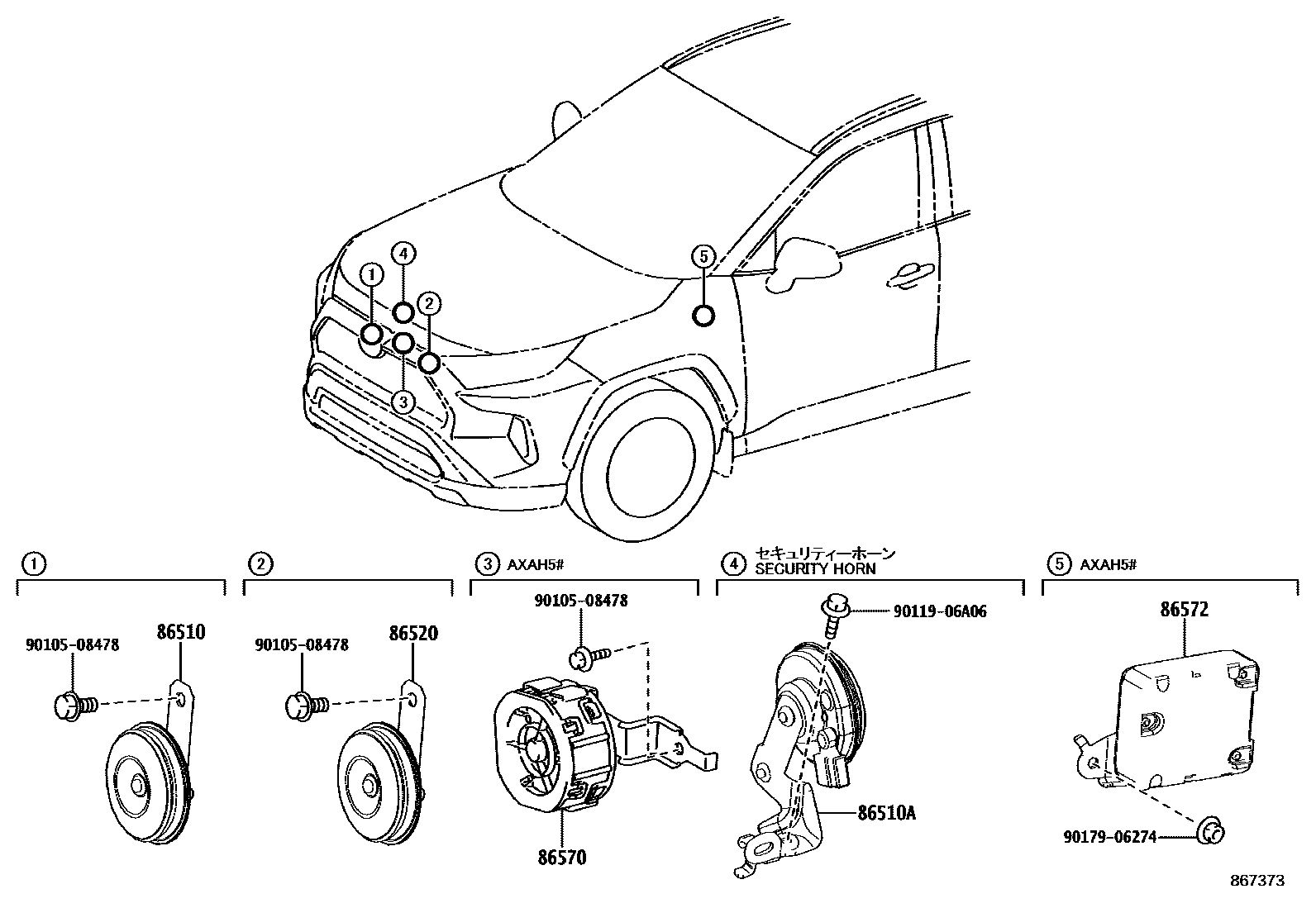 4
1
2
5
3

1
90105-08478
86510

2
90105-08478
86520

3 AXAH5#
90105-08478
86570

4 セキュリティーホーン
SECURITY HORN
90119-06A06
86510A

5 AXAH5#
86572
90179-06274

867373