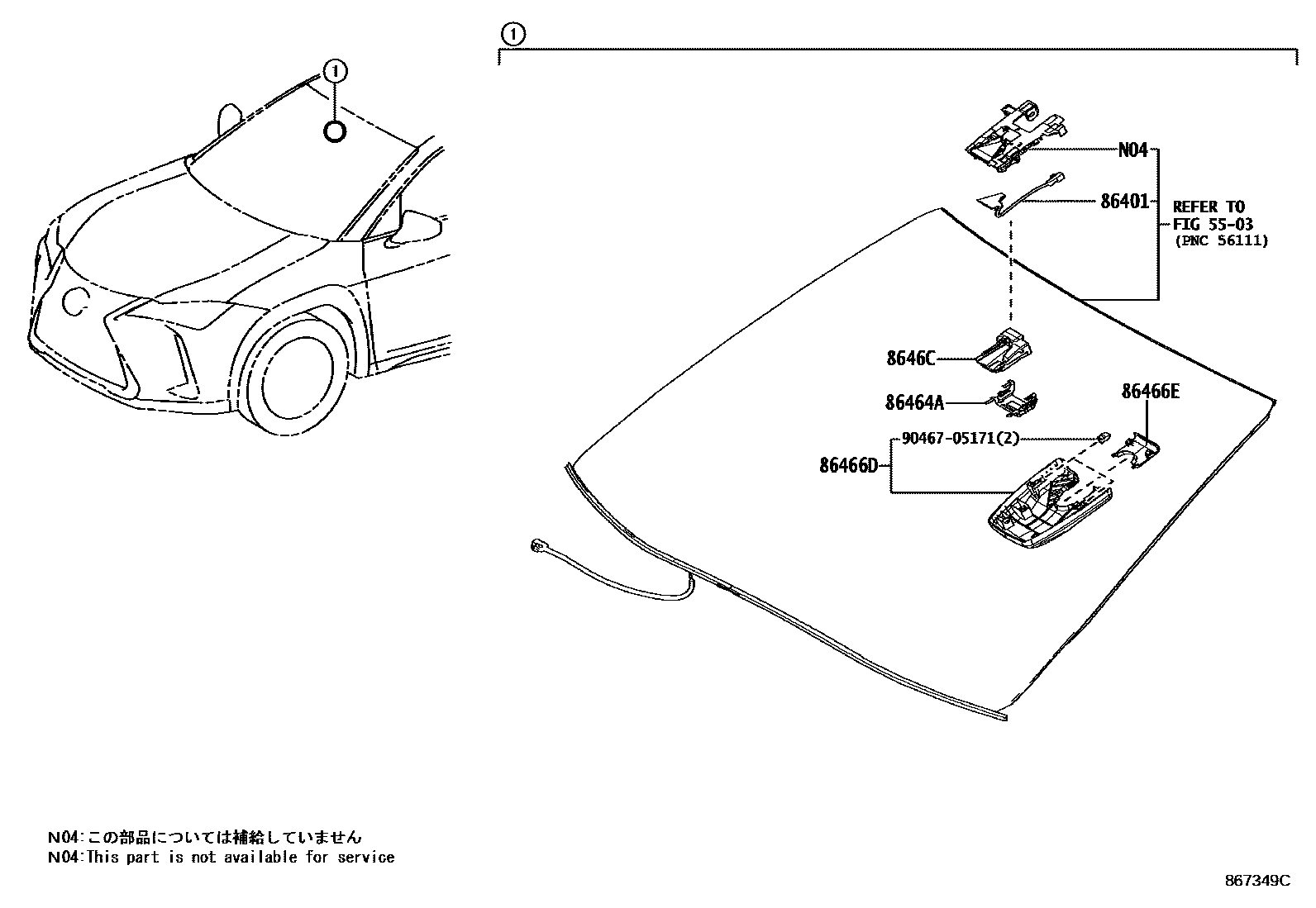 1

1

N04

86401

REFER TO
FIG 55-03
(PNC 56111)

8646C

86464A

86466E

90467-05171(2)

86466D

N04:この部品については補給していません
N04:This part is not available for service

867349C