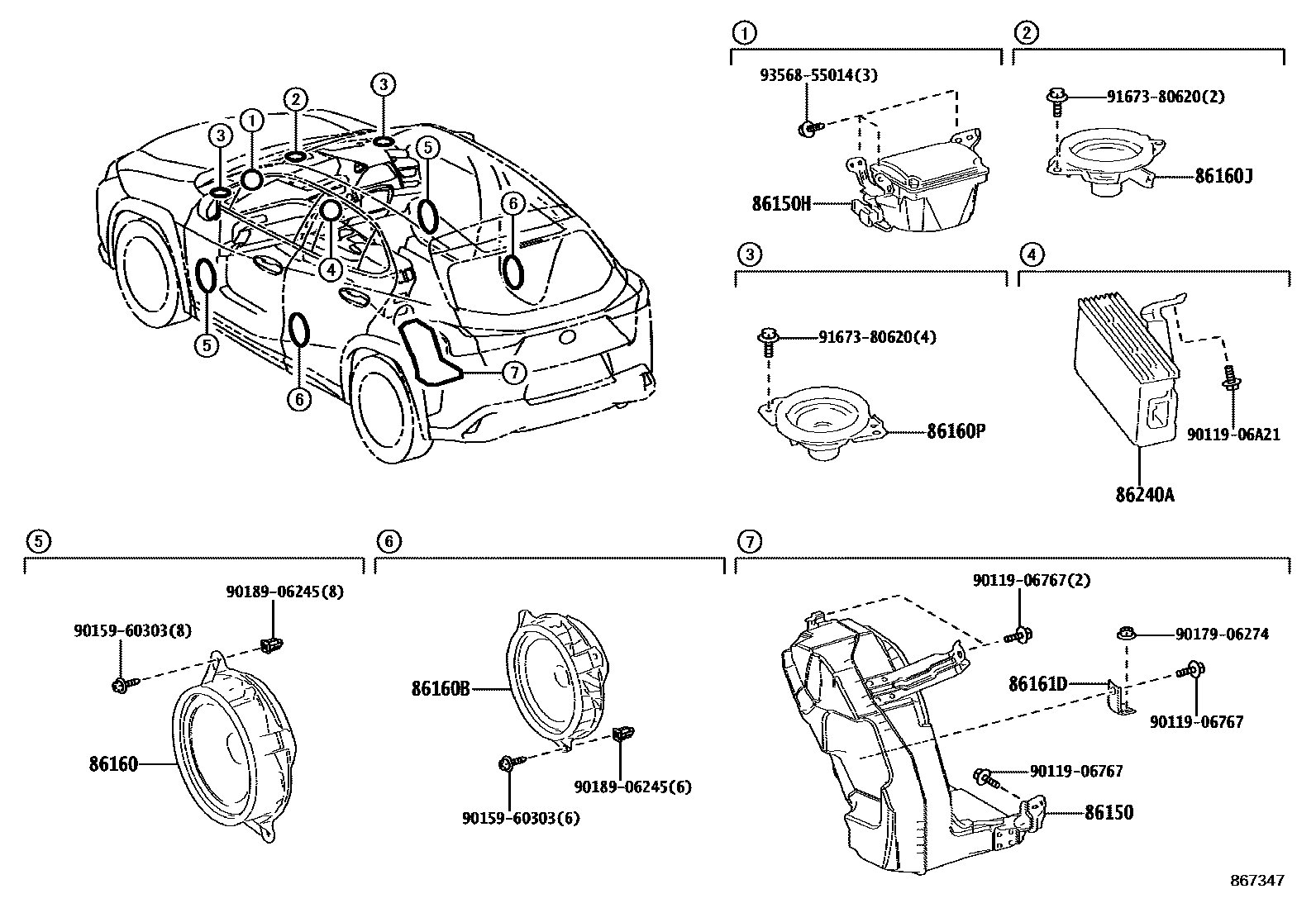 3
1
2
3
5
6
4
5
6
7

1
93568-55014(3)
86150H

2
91673-80620(2)
86160J

3
91673-80620(4)
86160P

4
90119-06A21
86240A

5
90189-06245(8)
90159-60303(8)
86160

6
86160B
90189-06245(6)
90159-60303(6)

7
90119-06767(2)
90179-06274
86161D
90119-06767
90119-06767
86150

867347