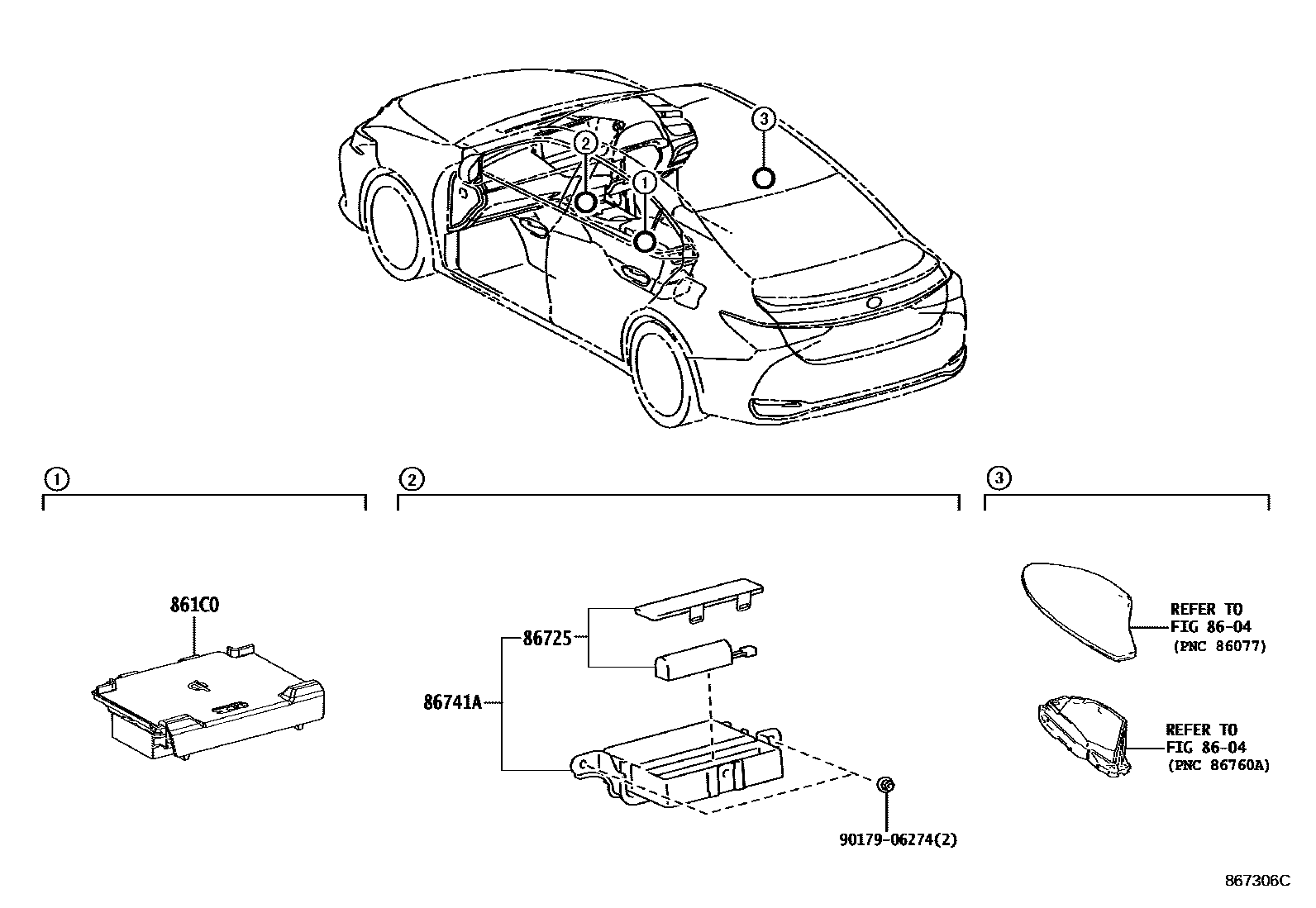 3
2
1

1

2

3

861C0

86725

86741A

90179-06274(2)

REFER TO
FIG 86-04
(PNC 86077)

REFER TO
FIG 86-04
(PNC 86760A)

867306C